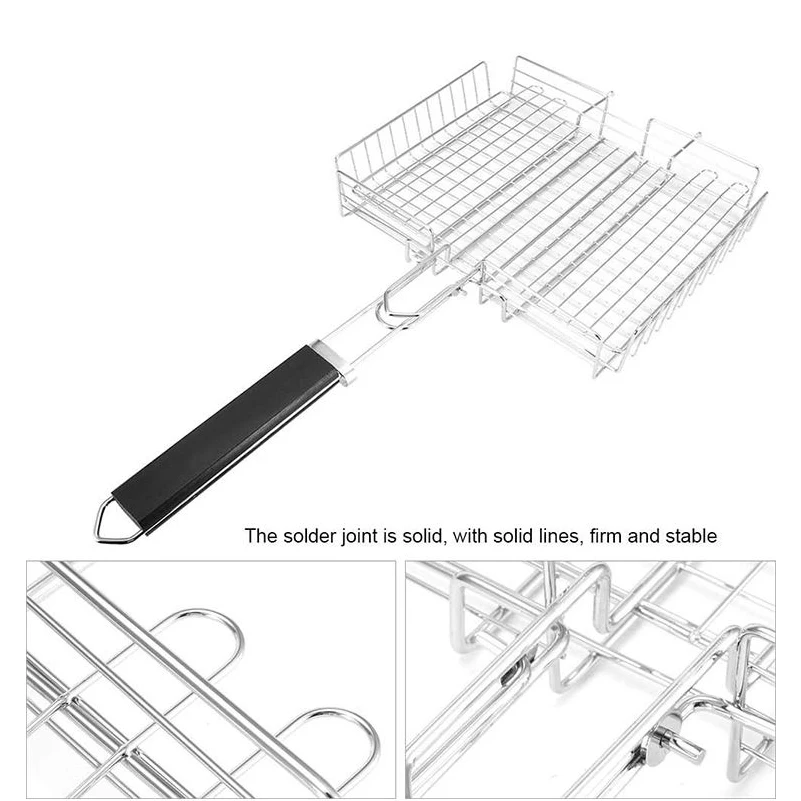 The solder joint is solid, with solid lines, firm and stable