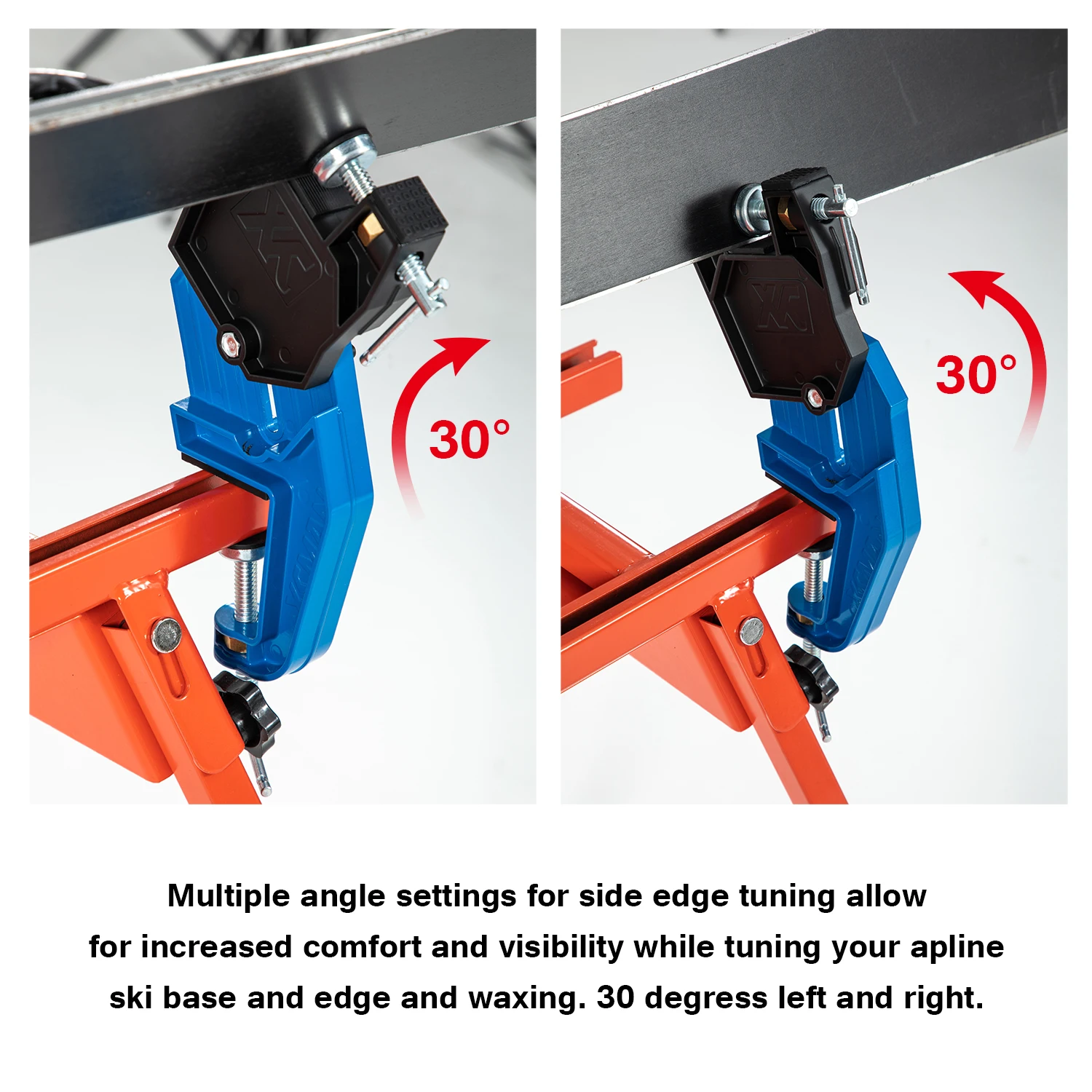 30°

30°

Multiple angle settings for side edge tuning allow for increased comfort and visibility while tuning your apline ski base and edge and waxing. 30 degress left and right.