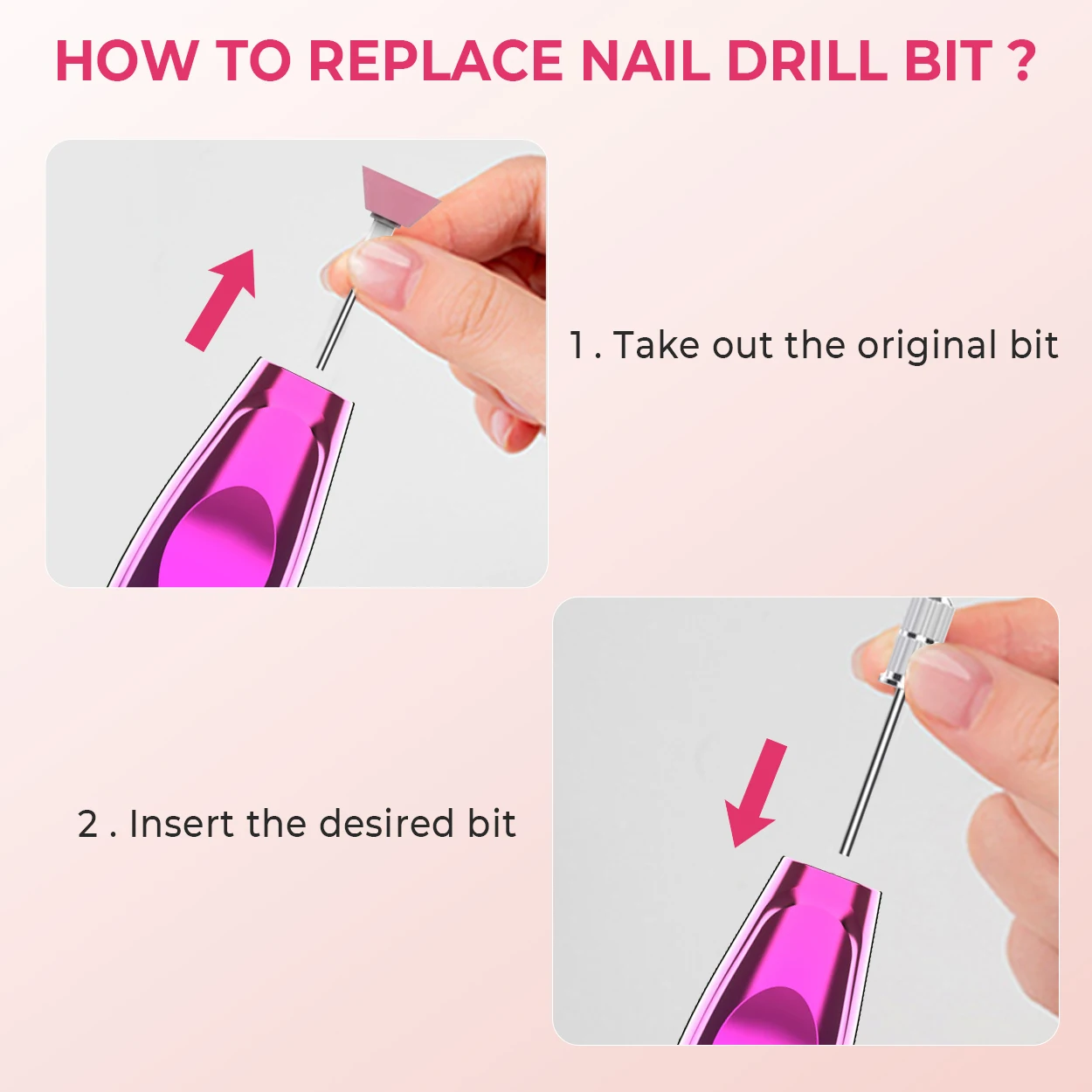 HOW TO REPLACE NAIL DRILL BIT ?

1 . Take out the original bit

2 . Insert the desired bit