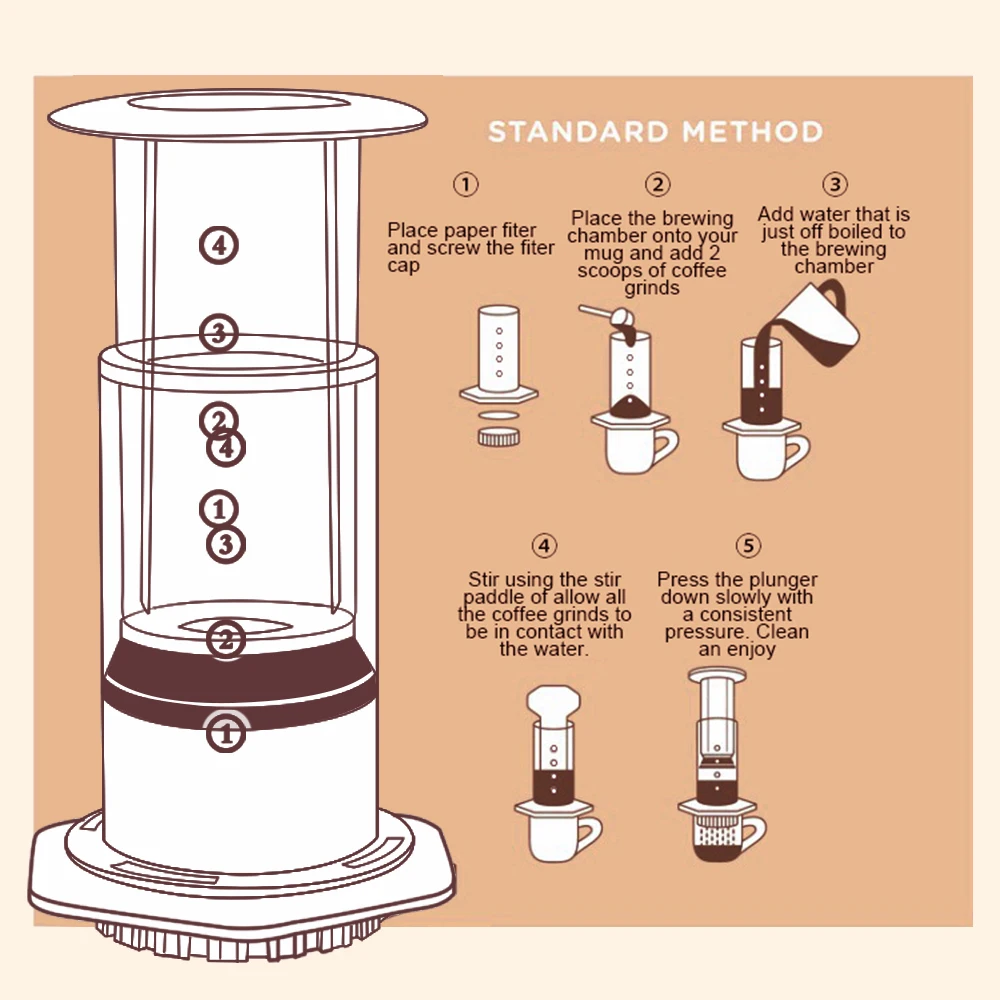 4
3
2
4
1
3
2
1

STANDARD METHOD

①
Place paper fiter and screw the fiter cap

②
Place the brewing chamber onto your mug and add 2 scoops of coffee grinds

③
Add water that is just off boiled to the brewing chamber

④
Stir using the stir paddle of allow all the coffee grinds to be in contact with the water.

⑤
Press the plunger down slowly with a consistent pressure. Clean an enjoy