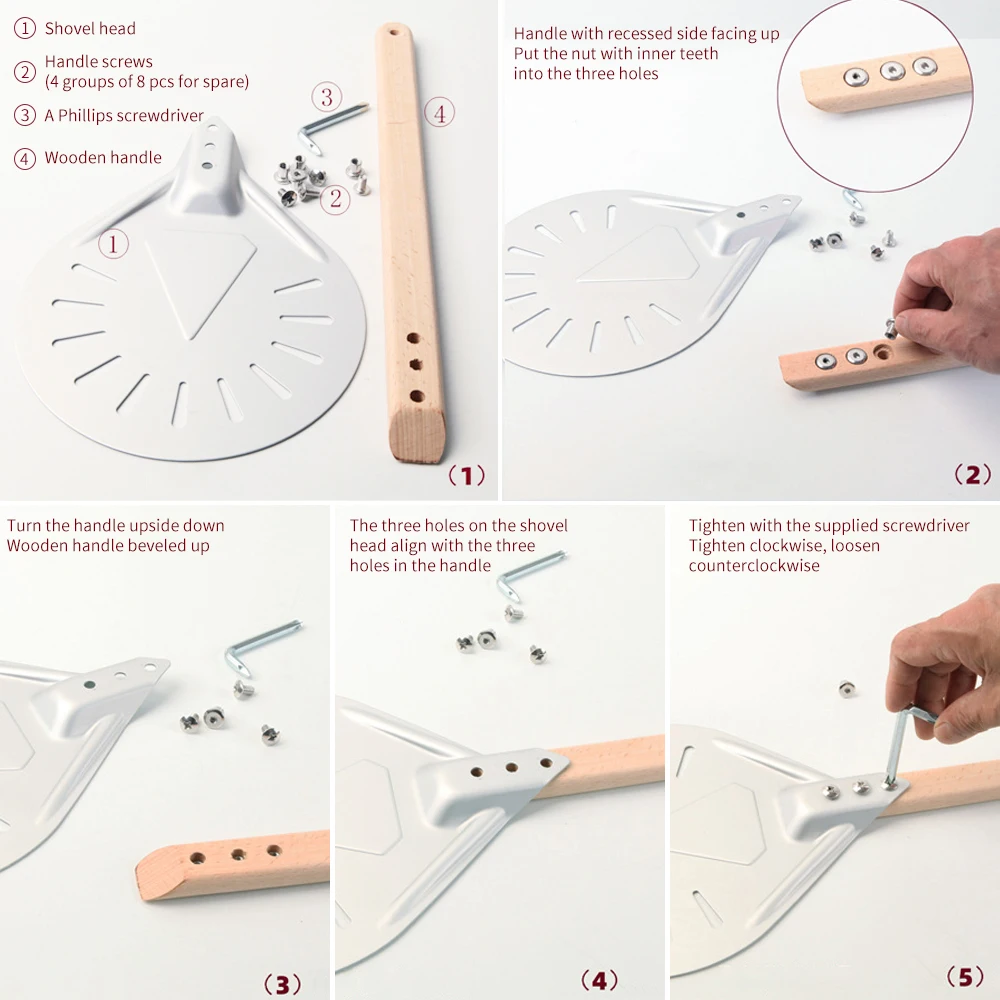 ① Shovel head
② Handle screws (4 groups of 8 pcs for spare)
③ A Phillips screwdriver
④ Wooden handle

③
④
②
①

（1）

Handle with recessed side facing up
Put the nut with inner teeth into the three holes

（2）

Turn the handle upside down
Wooden handle beveled up

（3）

The three holes on the shovel head align with the three holes in the handle

（4）

Tighten with the supplied screwdriver
Tighten clockwise, loosen counterclockwise

（5）