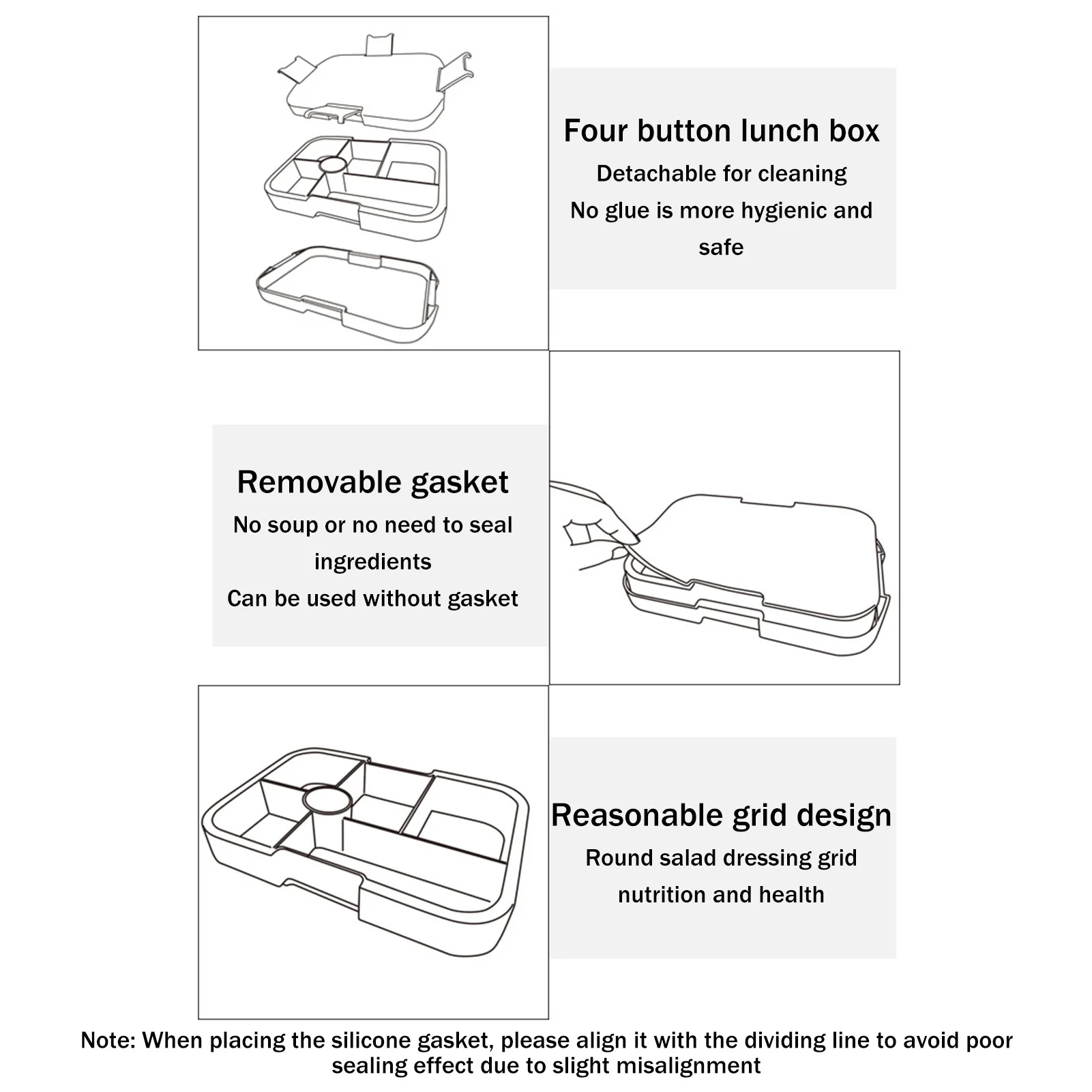 Four button lunch box
Detachable for cleaning
No glue is more hygienic and safe

Removable gasket
No soup or no need to seal ingredients
Can be used without gasket

Reasonable grid design
Round salad dressing grid
nutrition and health

Note: When placing the silicone gasket, please align it with the dividing line to avoid poor sealing effect due to slight misalignment