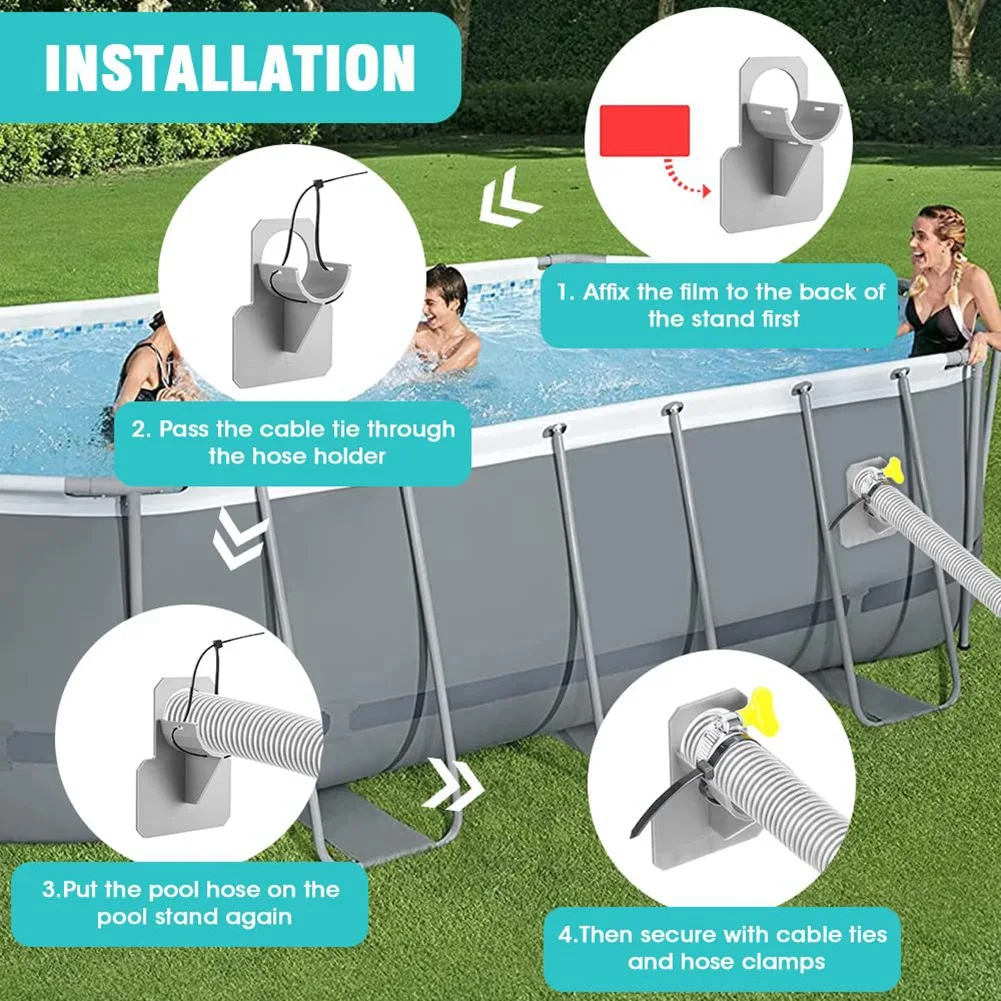 INSTALLATION

1. Affix the film to the back of the stand first

2. Pass the cable tie through the hose holder

3.Put the pool hose on the pool stand again

4.Then secure with cable ties and hose clamps