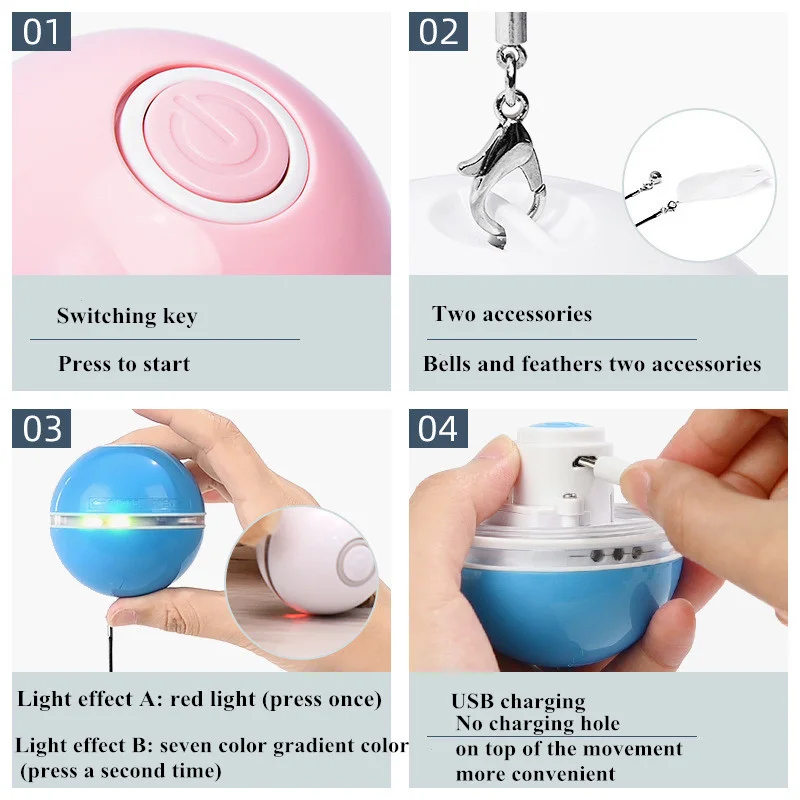 01

Switching key

Press to start

02

Two accessories

Bells and feathers two accessories

03

Light effect A: red light (press once)

Light effect B: seven color gradient color (press a second time)

04

USB charging

No charging hole on top of the movement more convenient