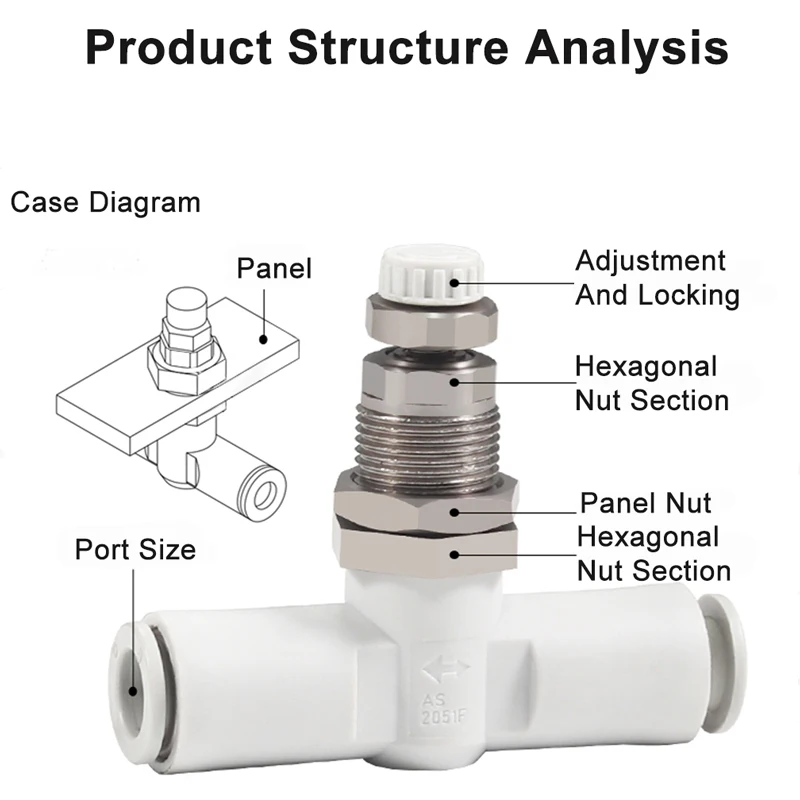 Product Structure Analysis

Case Diagram

Panel

Adjustment And Locking

Hexagonal Nut Section

Panel Nut

Hexagonal Nut Section

Port Size

AS 2051F