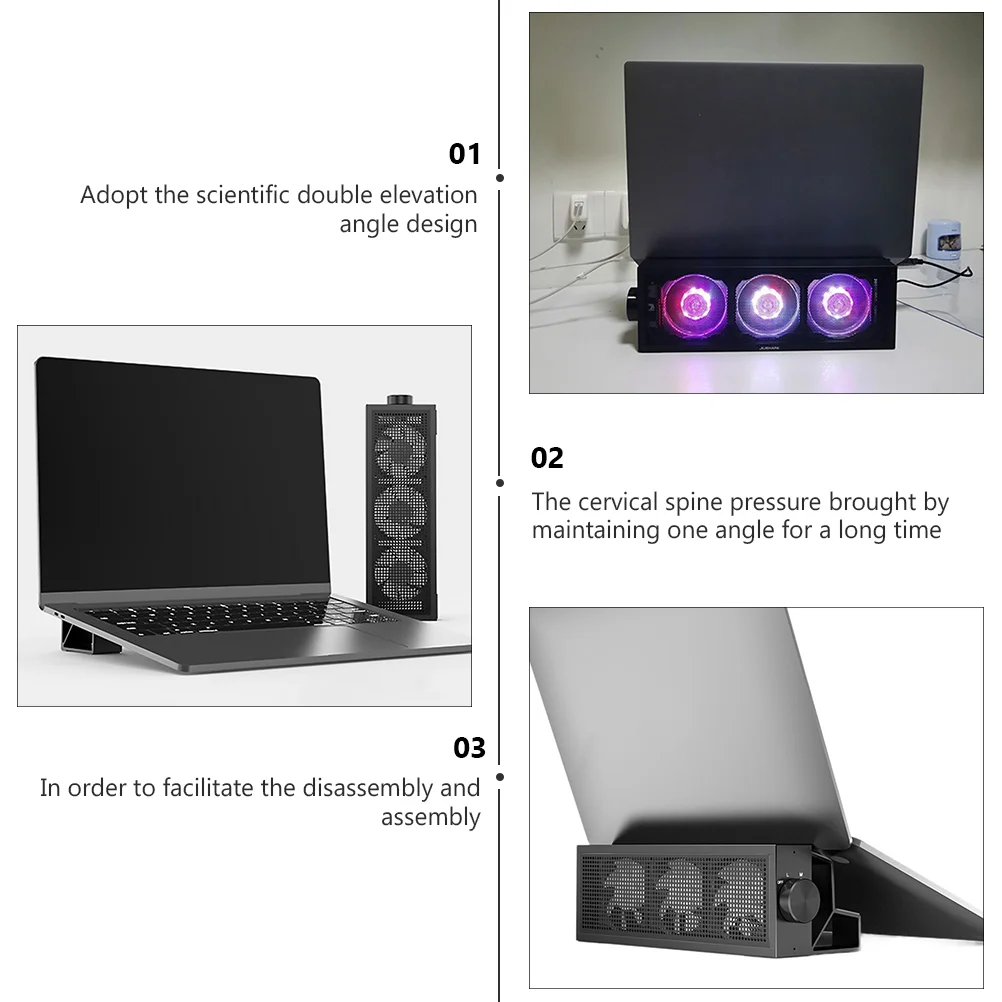 01

Adopt the scientific double elevation angle design

02

The cervical spine pressure brought by maintaining one angle for a long time

03

In order to facilitate the disassembly and assembly