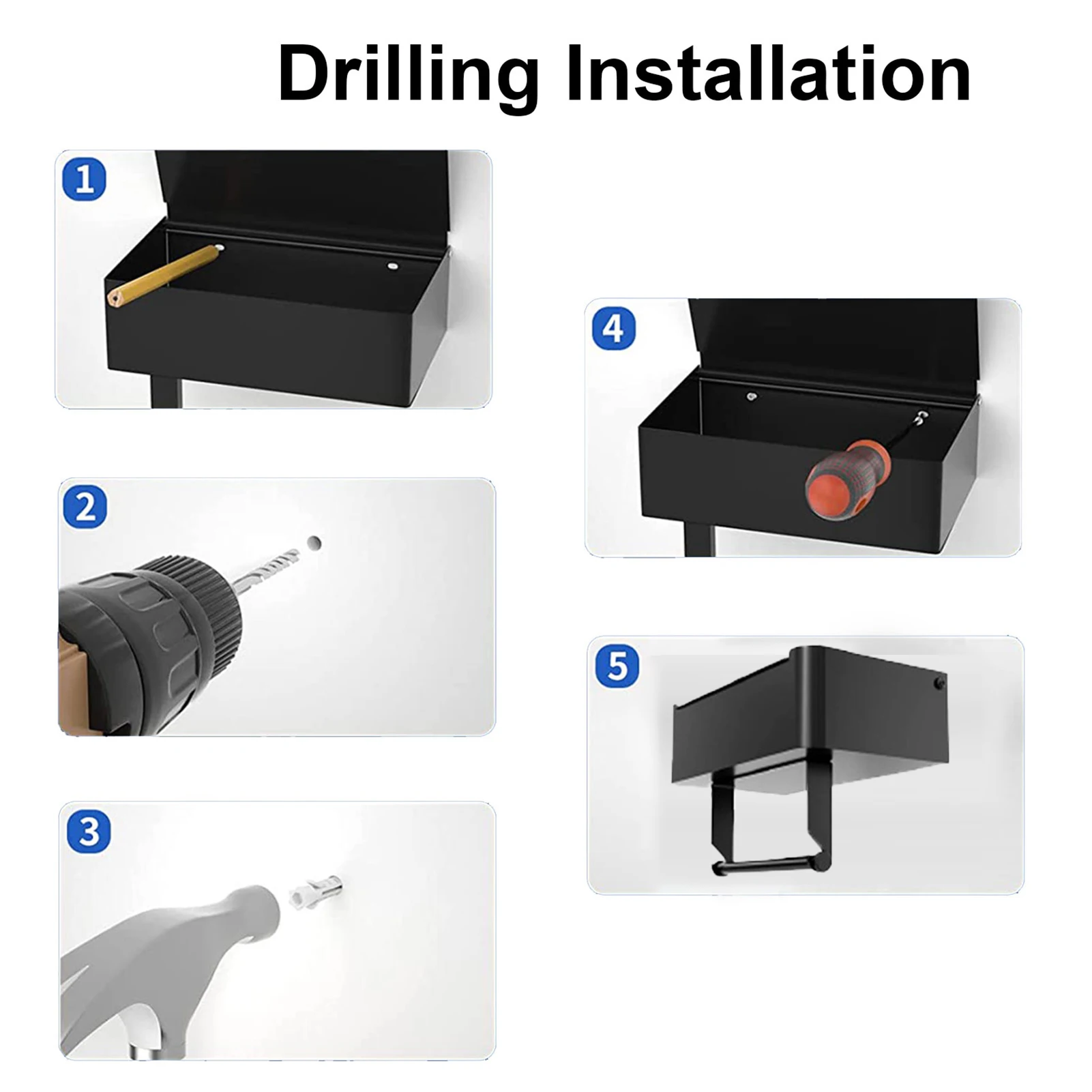 Drilling Installation

1

2

3

4

5