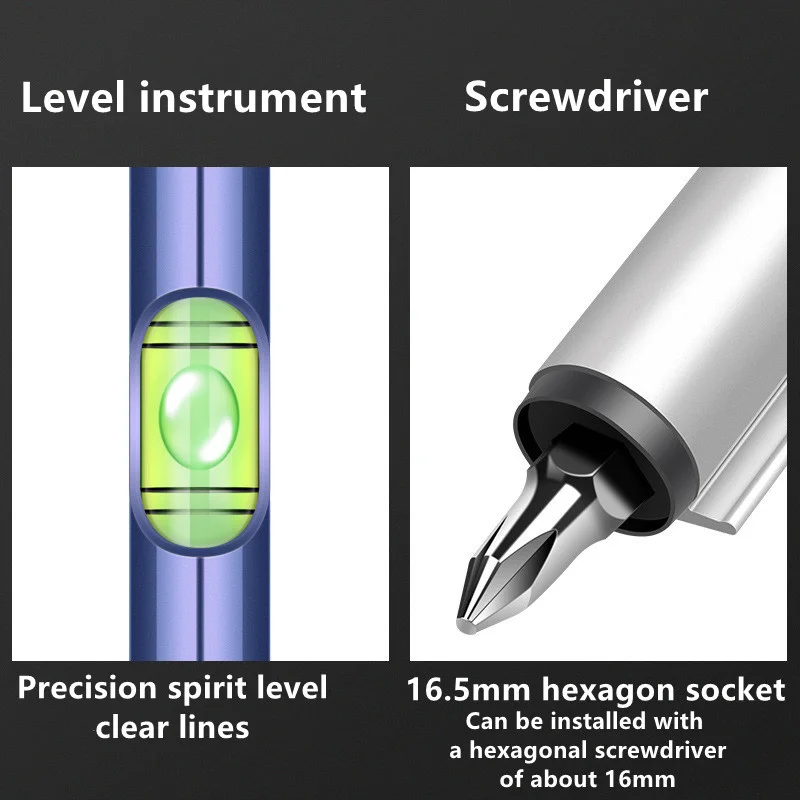 Level instrument

Precision spirit level clear lines

Screwdriver

16.5mm hexagon socket

Can be installed with a hexagonal screwdriver of about 16mm