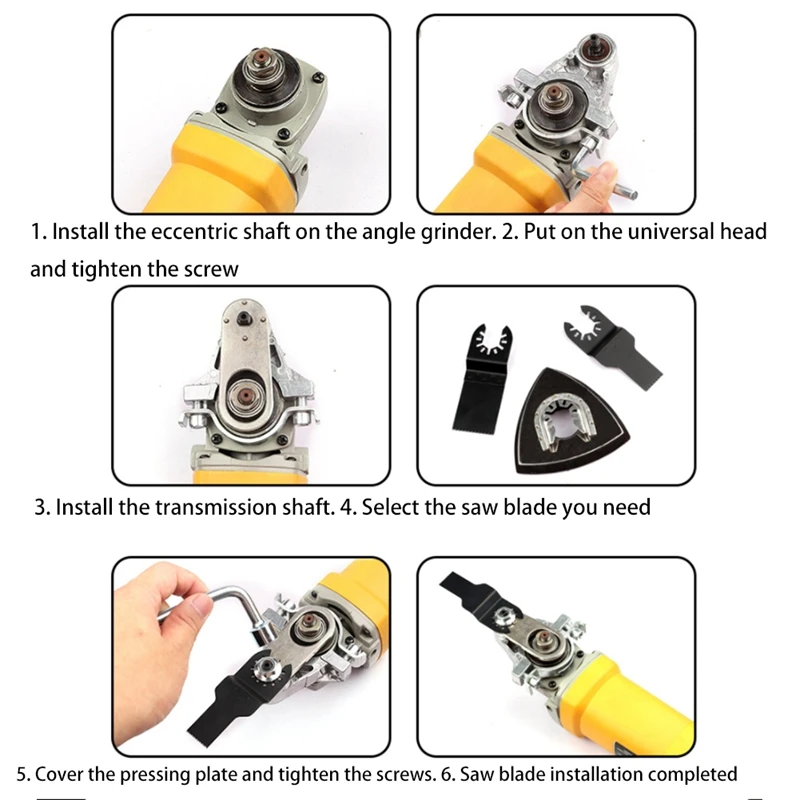 1. Install the eccentric shaft on the angle grinder. 2. Put on the universal head and tighten the screw

3. Install the transmission shaft. 4. Select the saw blade you need

5. Cover the pressing plate and tighten the screws. 6. Saw blade installation completed