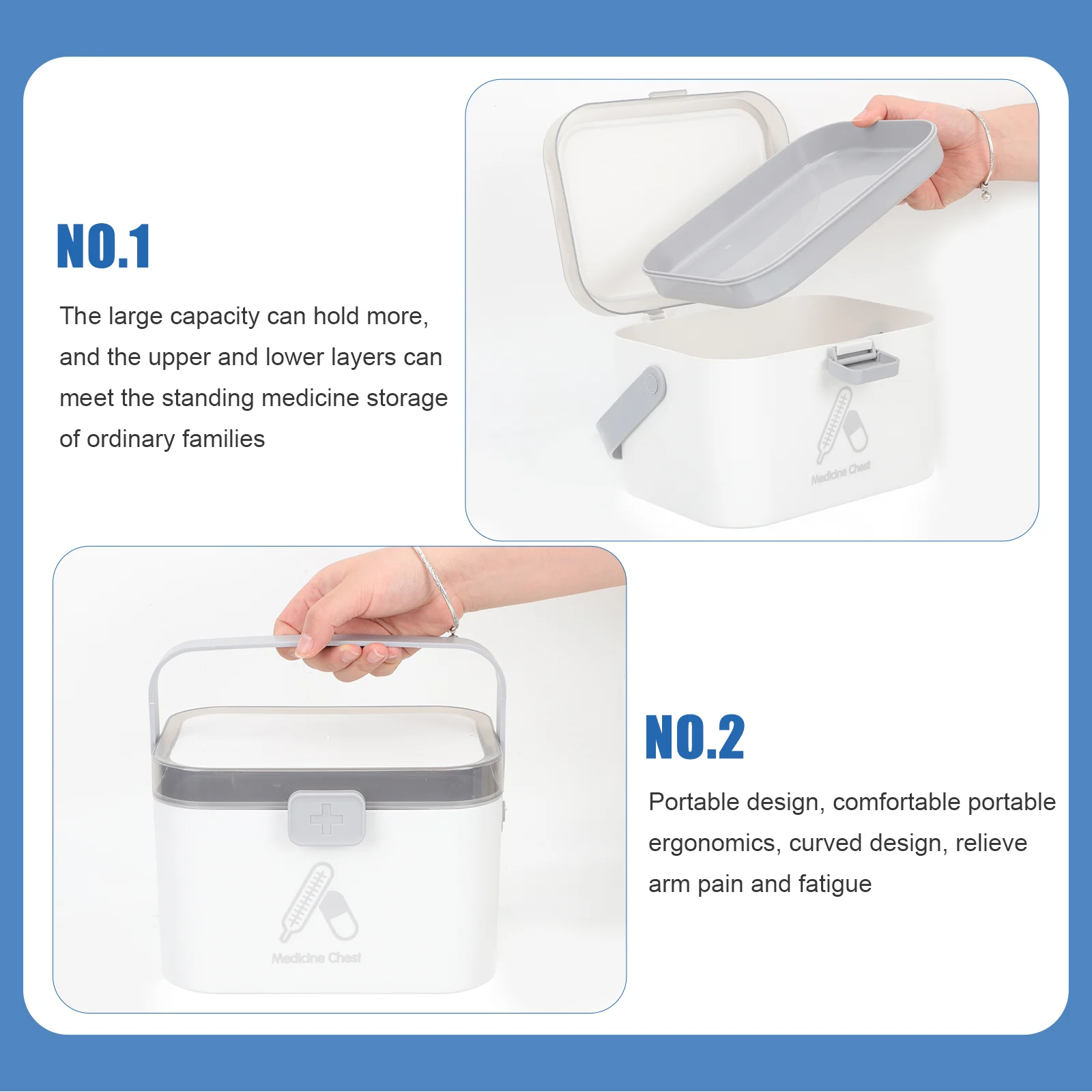 NO.1

The large capacity can hold more, and the upper and lower layers can meet the standing medicine storage of ordinary families

Medicine Chest

Medicine Chest

NO.2

Portable design, comfortable portable ergonomics, curved design, relieve arm pain and fatigue