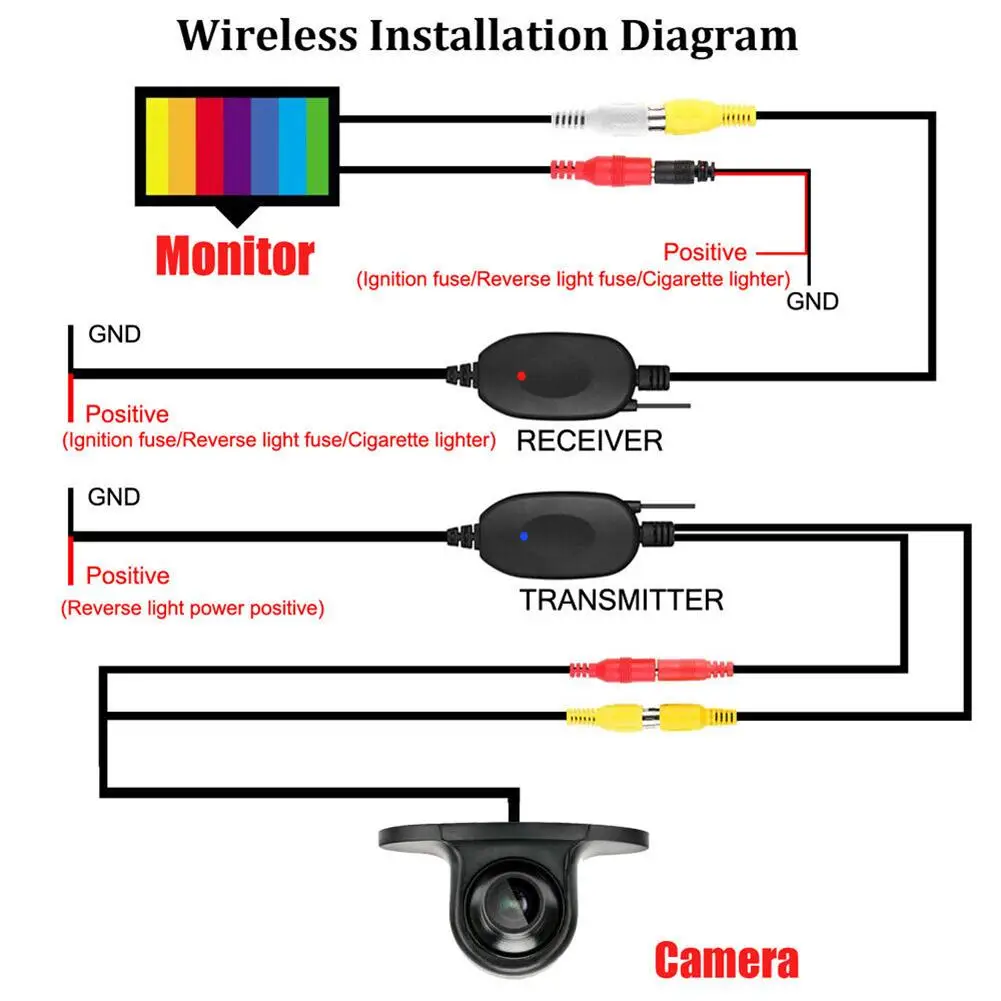 Wireless Installation Diagram

Monitor

Positive
(Ignition fuse/Reverse light fuse/Cigarette lighter)

GND

GND

Positive
(Ignition fuse/Reverse light fuse/Cigarette lighter)

RECEIVER

GND

Positive
(Reverse light power positive)

TRANSMITTER

Camera