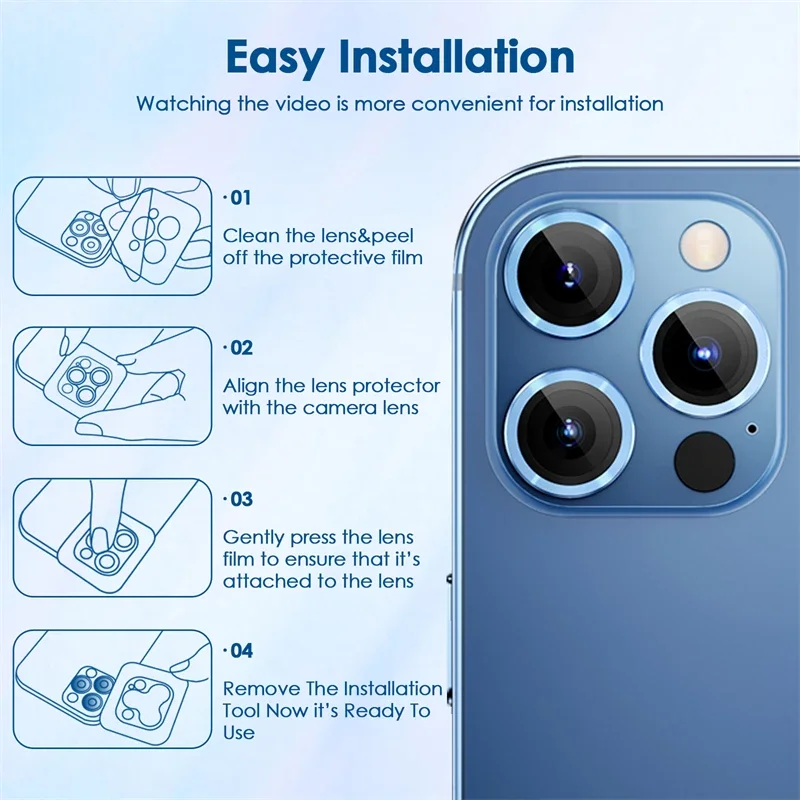 Easy Installation

Watching the video is more convenient for installation

·01

Clean the lens&peel off the protective film

·02

Align the lens protector with the camera lens

·03

Gently press the lens film to ensure that it's attached to the lens

·04

Remove The Installation Tool Now it's Ready To Use