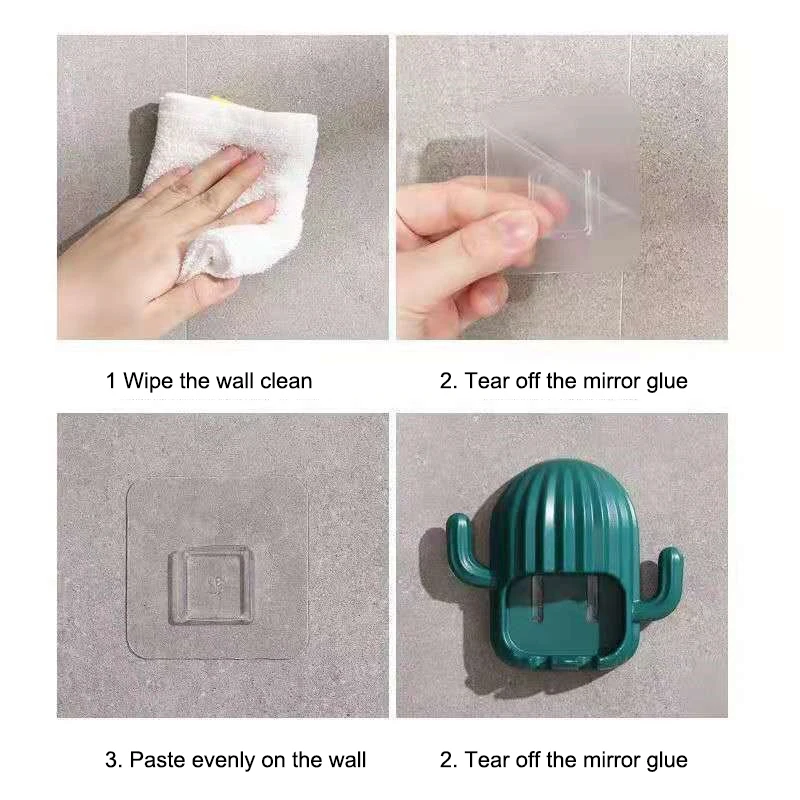 1 Wipe the wall clean

2. Tear off the mirror glue

3. Paste evenly on the wall

2. Tear off the mirror glue