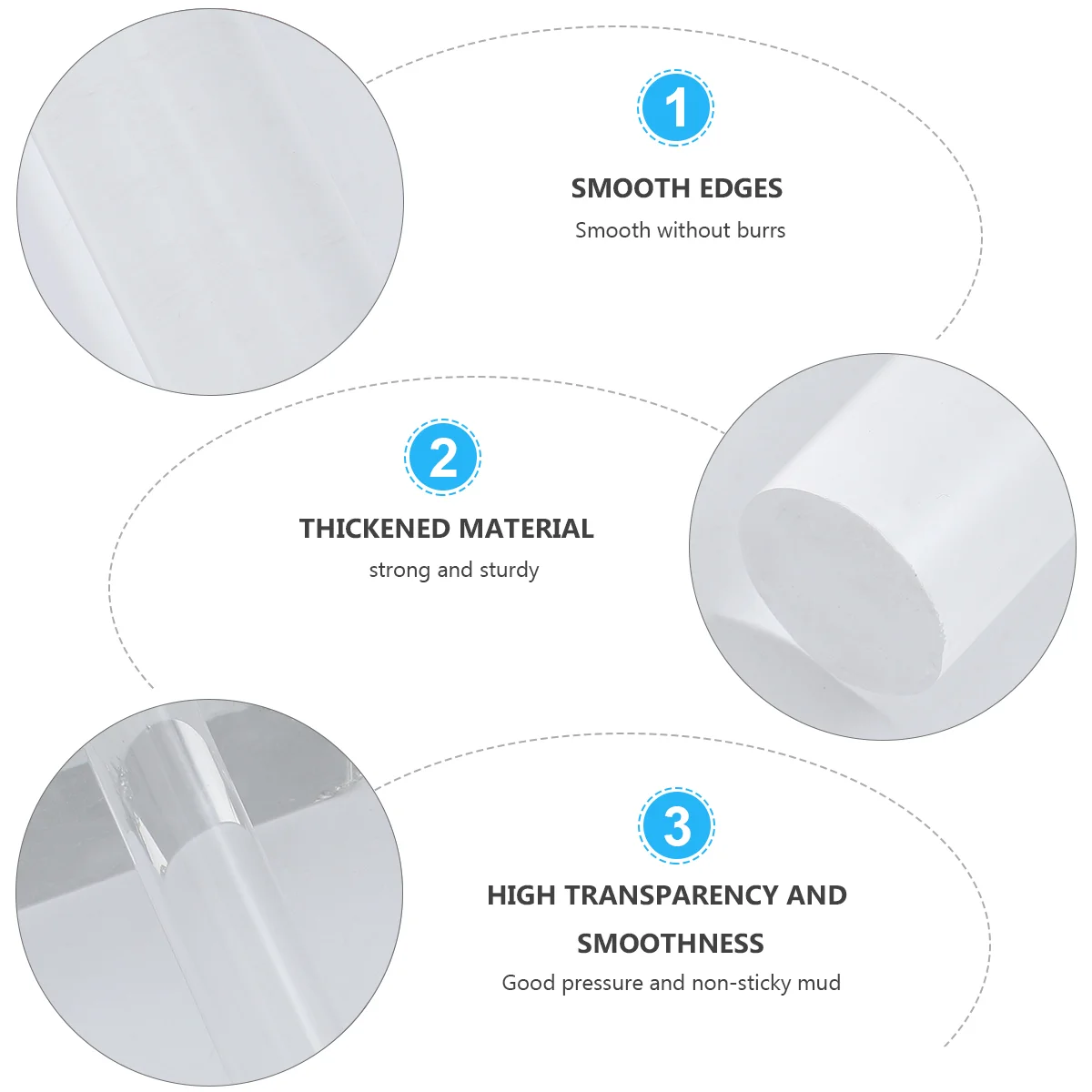 1

SMOOTH EDGES

Smooth without burrs

2

THICKENED MATERIAL

strong and sturdy

3

HIGH TRANSPARENCY AND SMOOTHNESS

Good pressure and non-sticky mud