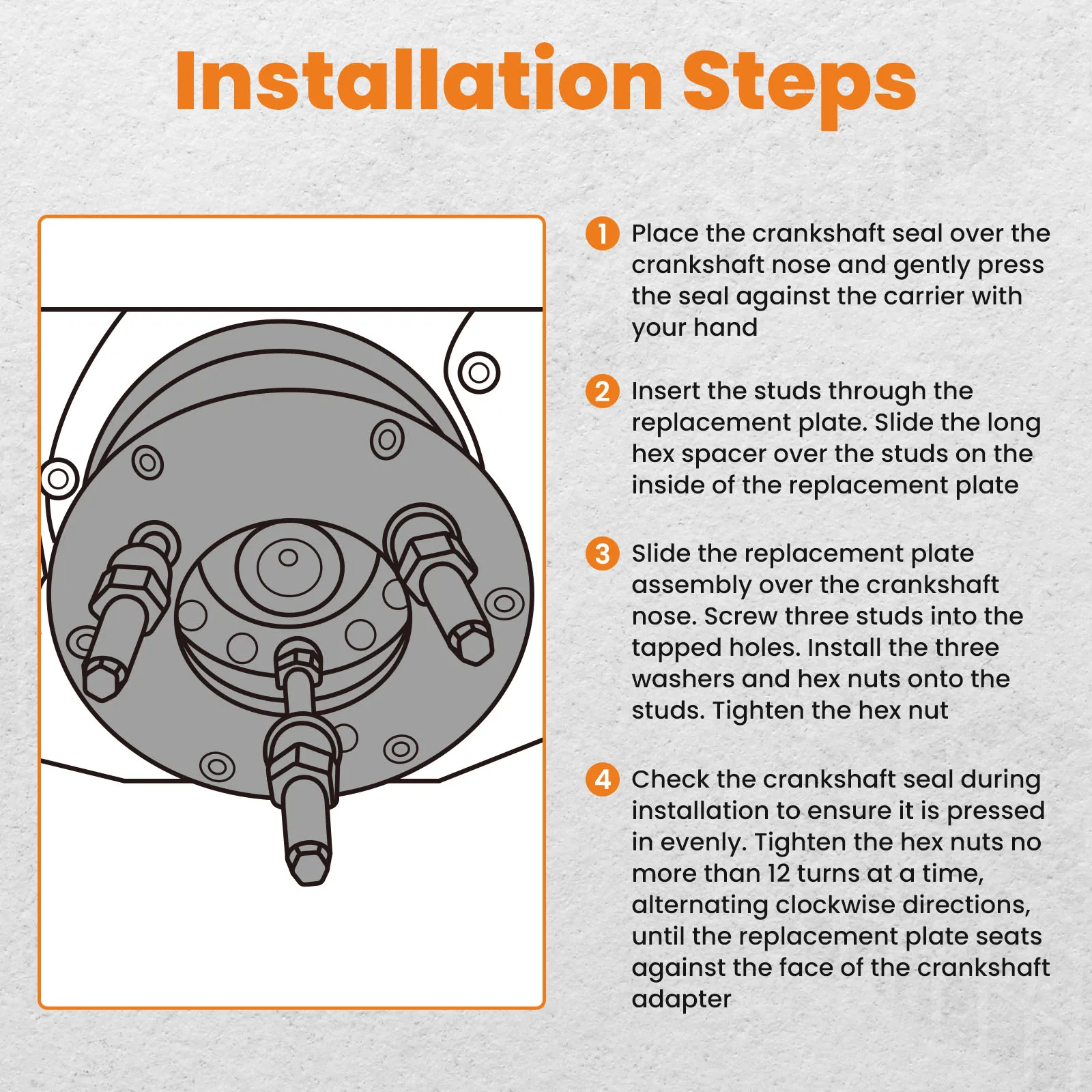 Installation Steps

1 Place the crankshaft seal over the crankshaft nose and gently press the seal against the carrier with your hand

2 Insert the studs through the replacement plate. Slide the long hex spacer over the studs on the inside of the replacement plate

3 Slide the replacement plate assembly over the crankshaft nose. Screw three studs into the tapped holes. Install the three washers and hex nuts onto the studs. Tighten the hex nut

4 Check the crankshaft seal during installation to ensure it is pressed in evenly. Tighten the hex nuts no more than 12 turns at a time, alternating clockwise directions, until the replacement plate seats against the face of the crankshaft adapter