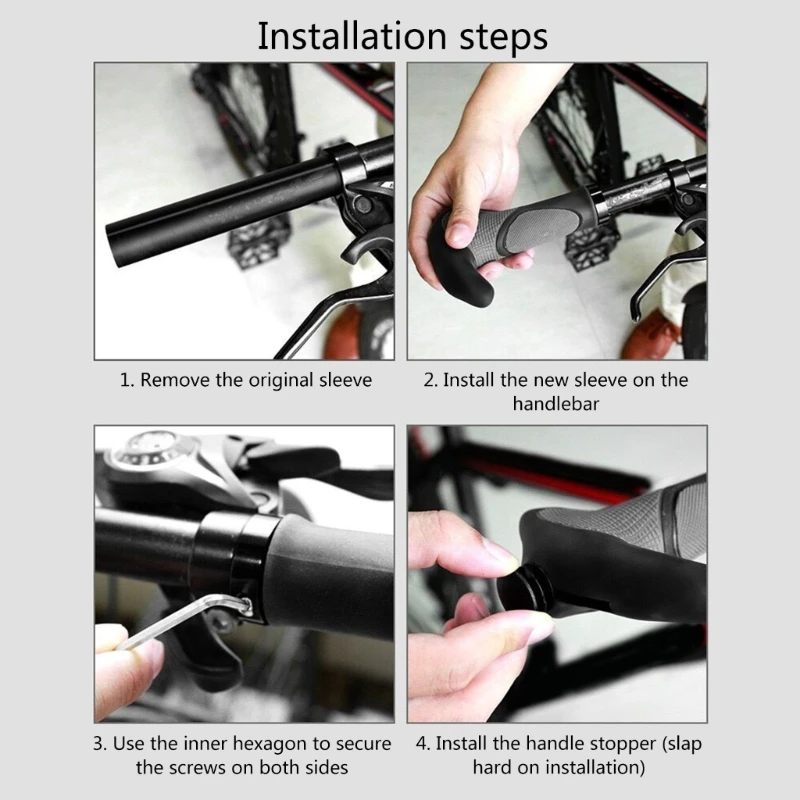 Installation steps

1. Remove the original sleeve

2. Install the new sleeve on the handlebar

3. Use the inner hexagon to secure the screws on both sides

4. Install the handle stopper (slap hard on installation)