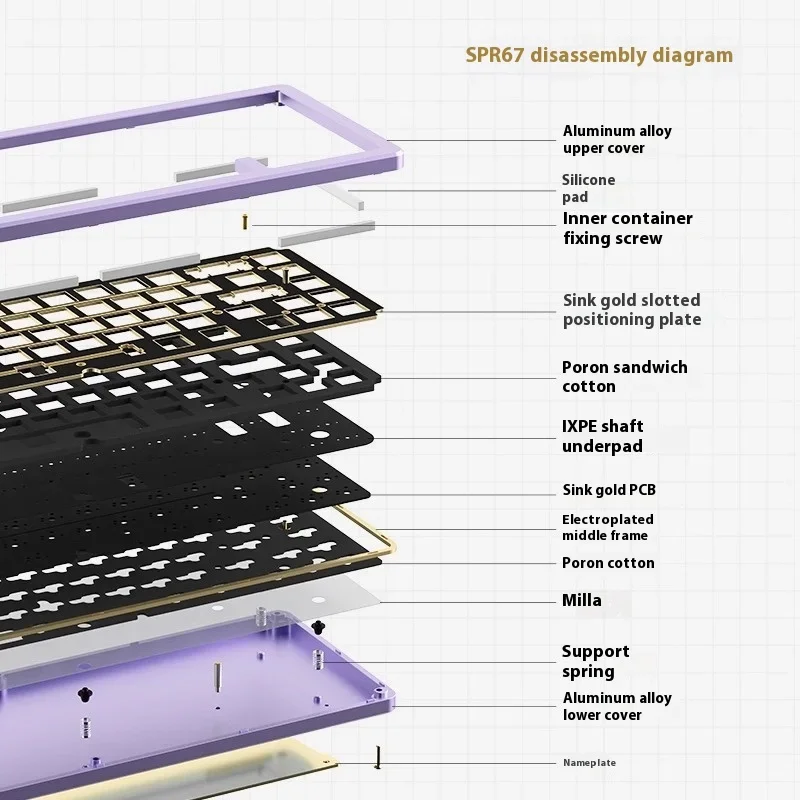 SPR67 disassembly diagram

Aluminum alloy upper cover

Silicone pad

Inner container fixing screw

Sink gold slotted positioning plate

Poron sandwich cotton

IXPE shaft underpad

Sink gold PCB

Electroplated middle frame

Poron cotton

Milla

Support spring

Aluminum alloy lower cover

Nameplate