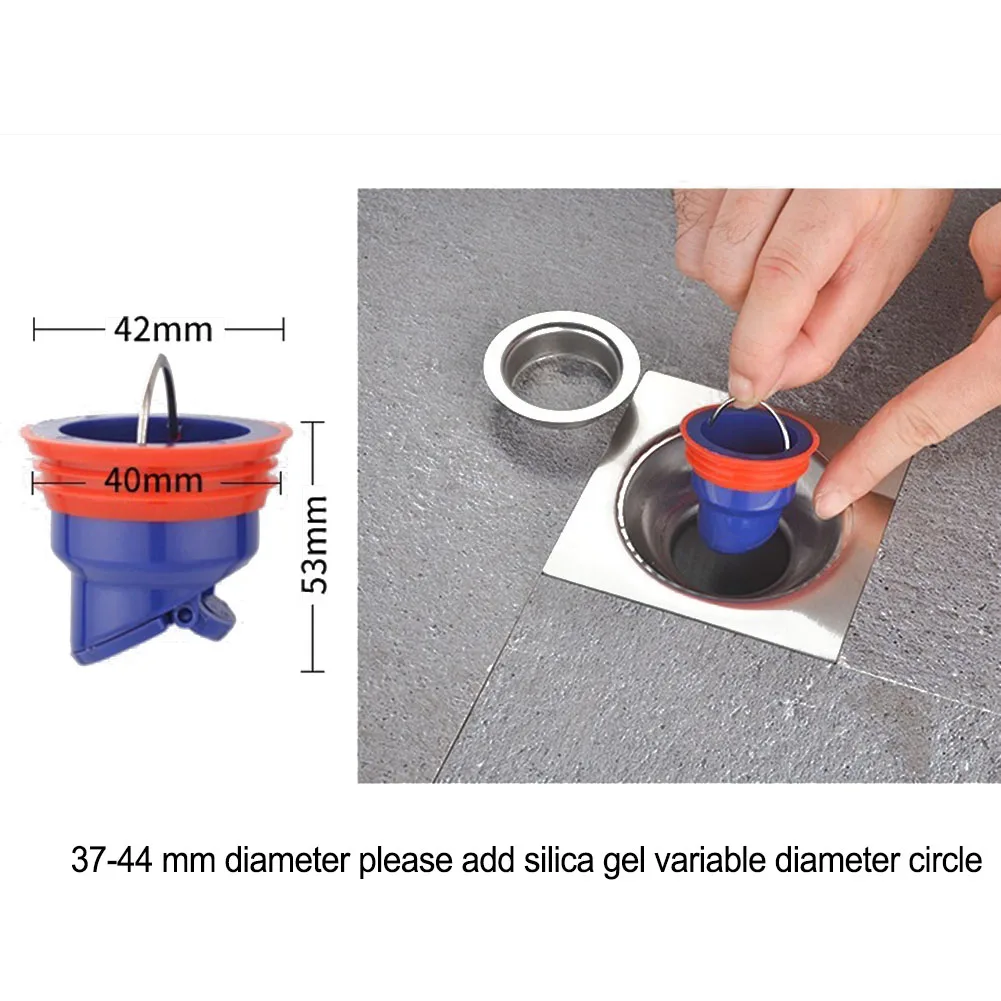 42mm

40mm

53mm

37-44 mm diameter please add silica gel variable diameter circle