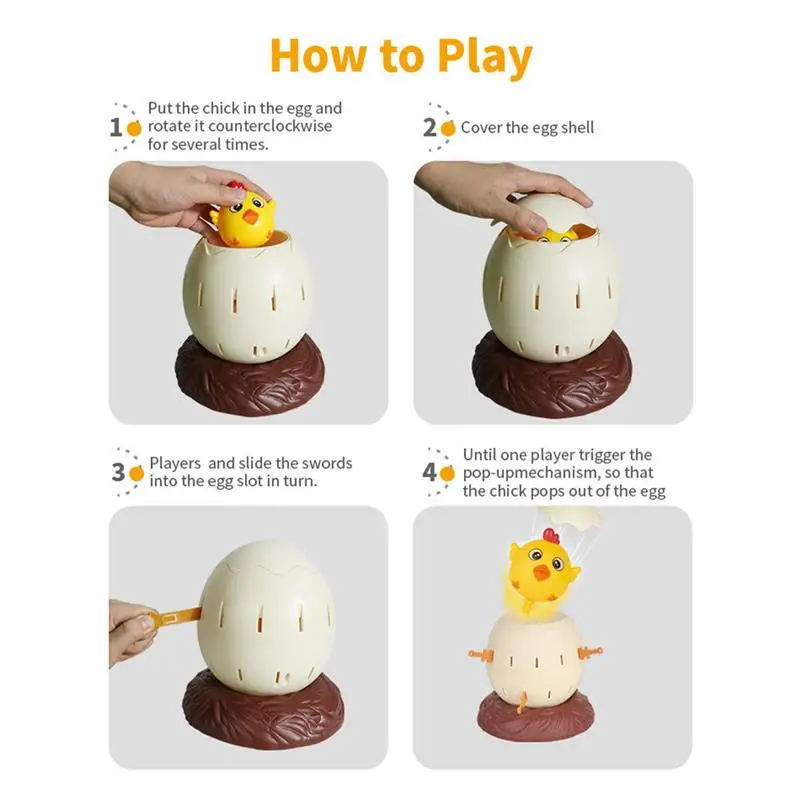 How to Play

1 Put the chick in the egg and rotate it counterclockwise for several times.

2 Cover the egg shell

3 Players and slide the swords into the egg slot in turn.

4 Until one player trigger the pop-upmechanism, so that the chick pops out of the egg