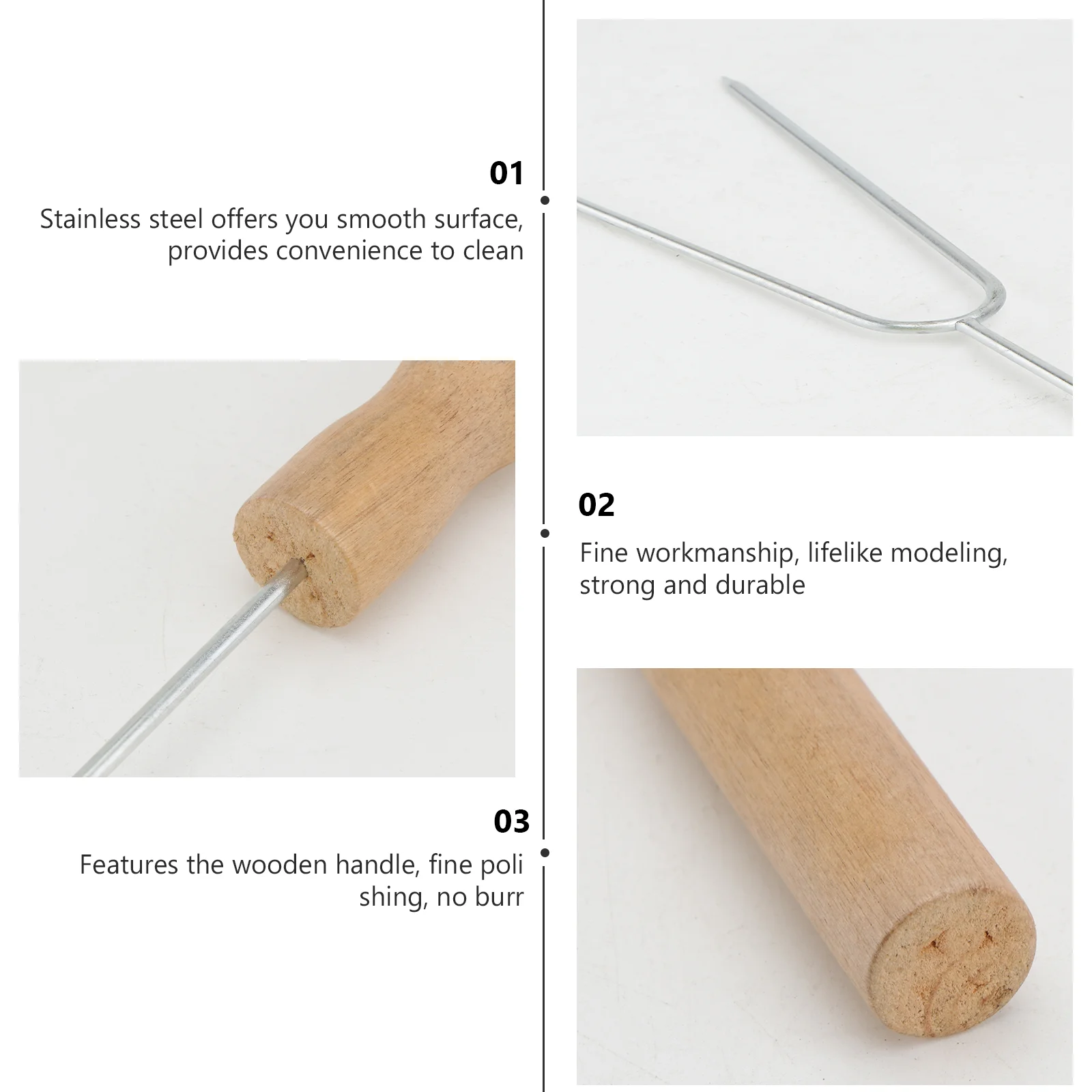 01

Stainless steel offers you smooth surface, provides convenience to clean

02

Fine workmanship, lifelike modeling, strong and durable

03

Features the wooden handle, fine poli shing, no burr