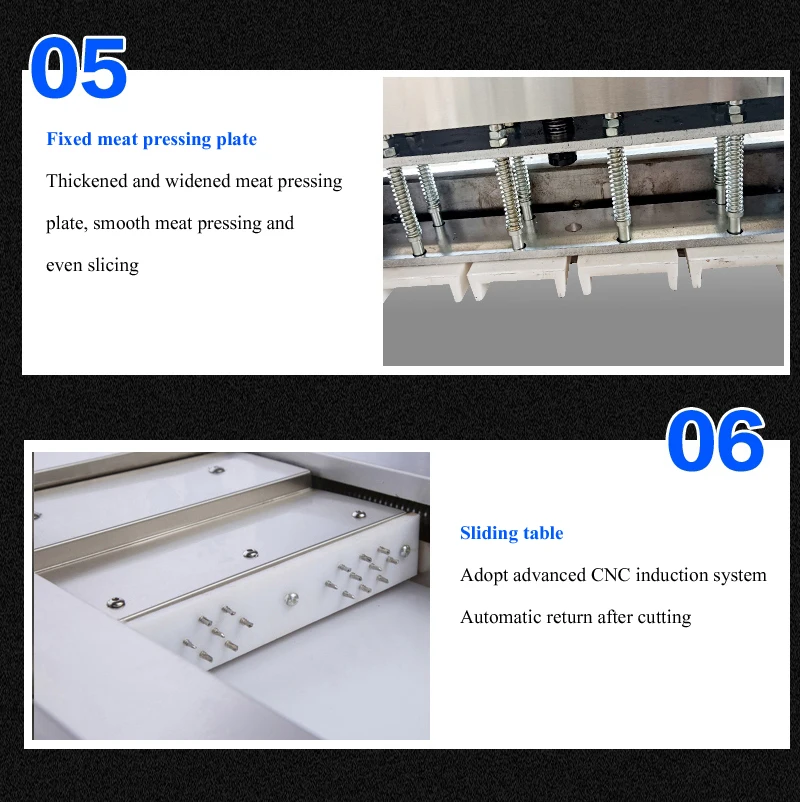 05

Fixed meat pressing plate

Thickened and widened meat pressing plate, smooth meat pressing and even slicing

06

Sliding table

Adopt advanced CNC induction system

Automatic return after cutting