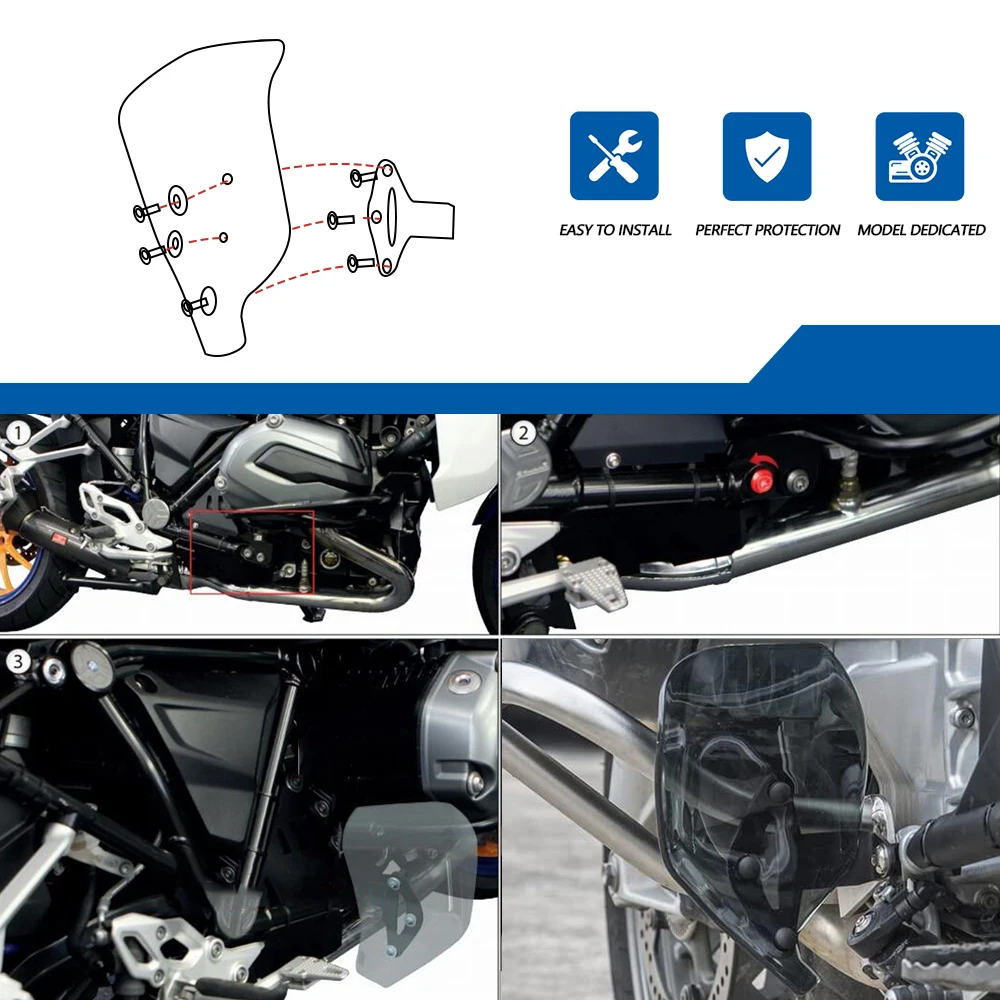 EASY TO INSTALL
PERFECT PROTECTION
MODEL DEDICATED

1

2

3