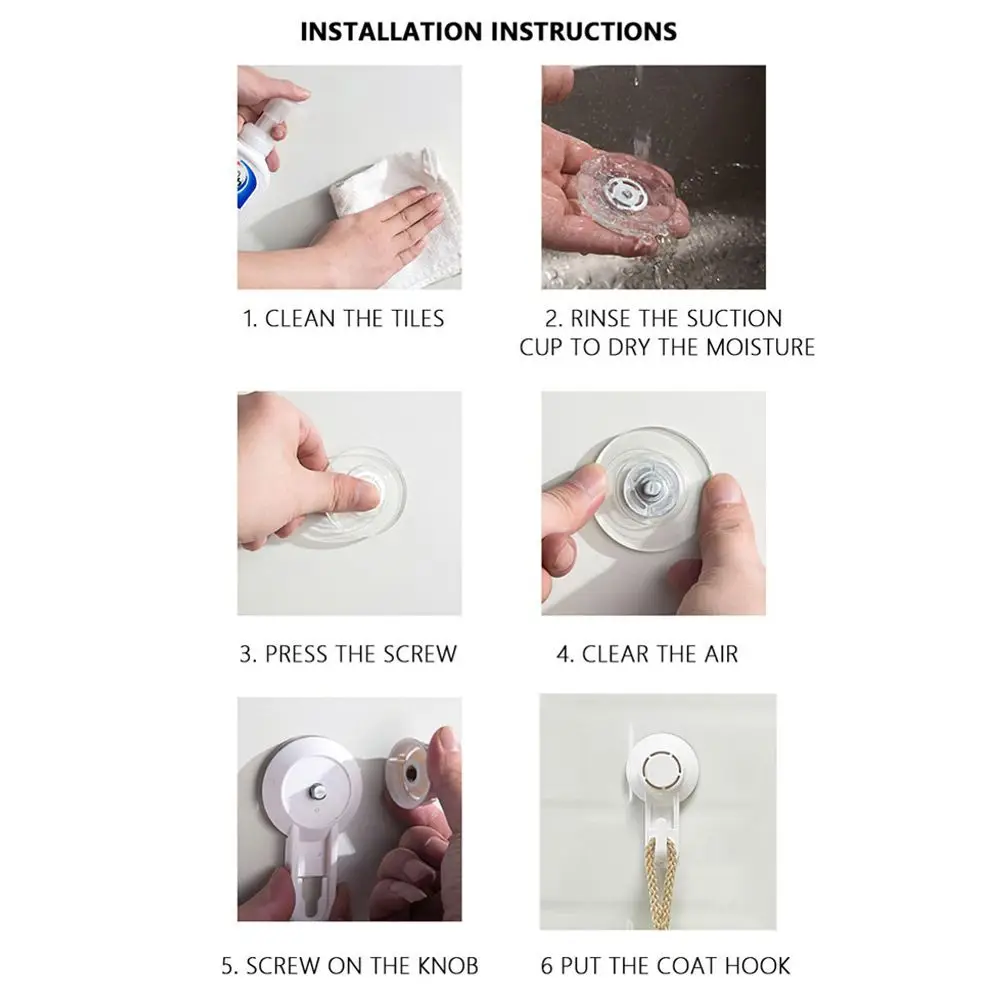 INSTALLATION INSTRUCTIONS

1. CLEAN THE TILES

2. RINSE THE SUCTION CUP TO DRY THE MOISTURE

3. PRESS THE SCREW

4. CLEAR THE AIR

5. SCREW ON THE KNOB

6 PUT THE COAT HOOK