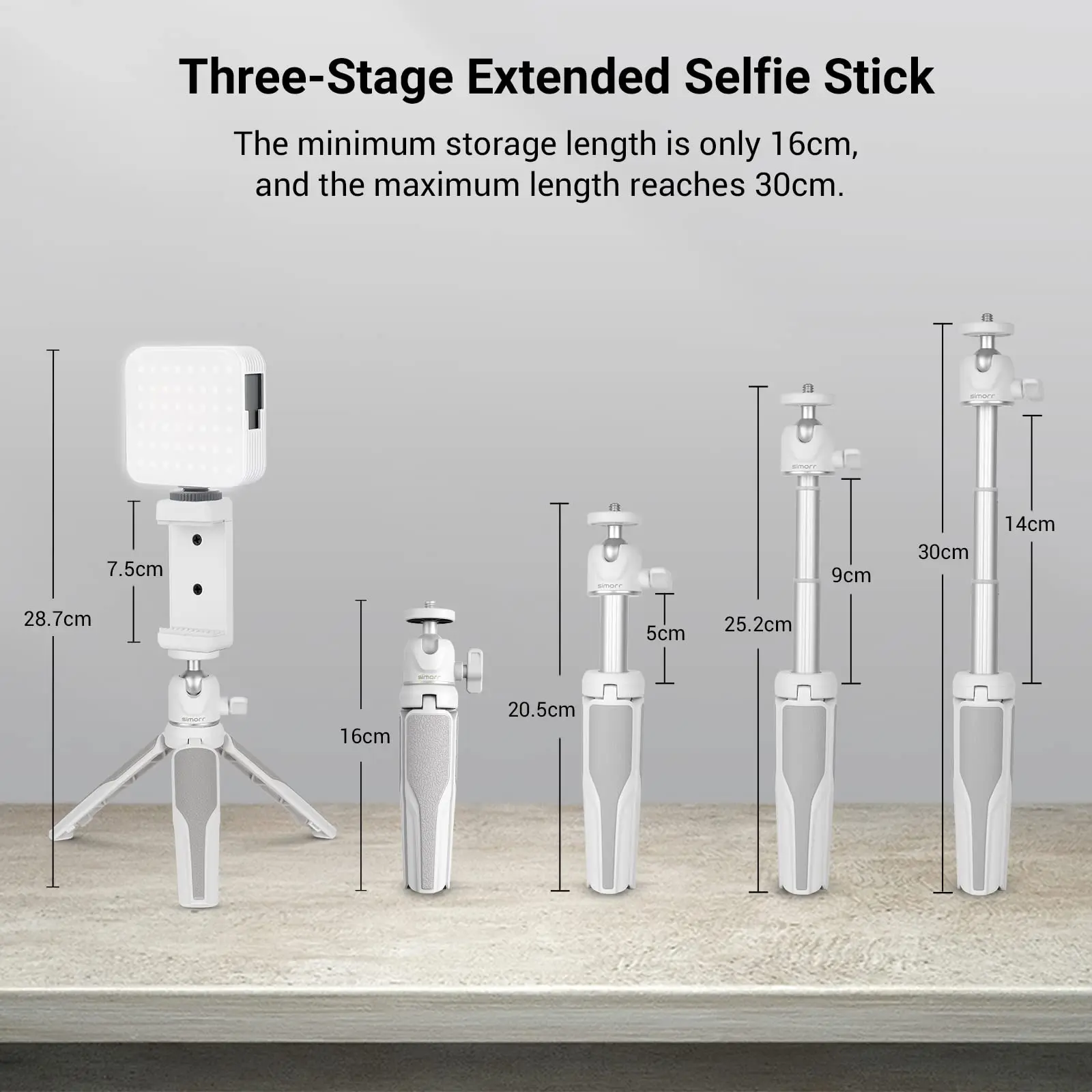 Three-Stage Extended Selfie Stick

The minimum storage length is only 16cm, and the maximum length reaches 30cm.

28.7cm

7.5cm

simorr

16cm

simorr

20.5cm

5cm

simorr

25.2cm

9cm

simorr

30cm

14cm

simorr