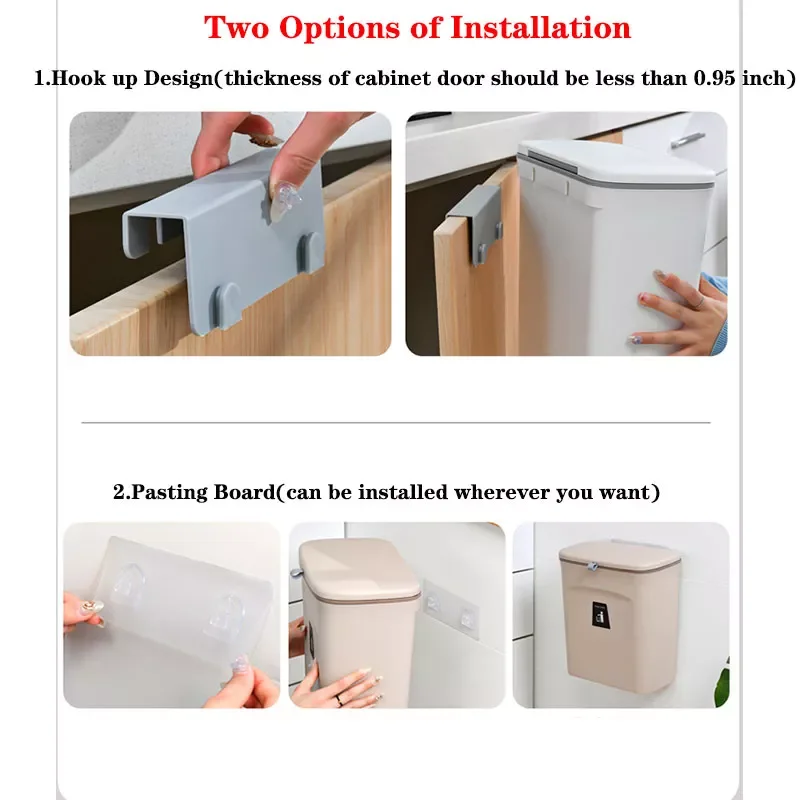 Two Options of Installation

1.Hook up Design(thickness of cabinet door should be less than 0.95 inch)

2.Pasting Board(can be installed wherever you want)