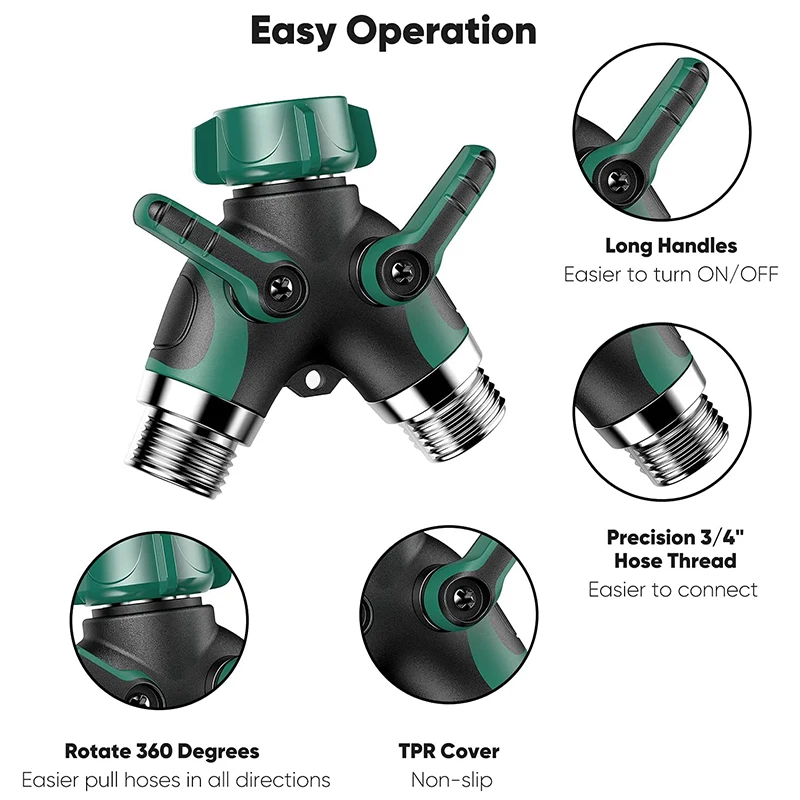 Easy Operation

Long Handles
Easier to turn ON/OFF

Precision 3/4" Hose Thread
Easier to connect

Rotate 360 Degrees
Easier pull hoses in all directions

TPR Cover
Non-slip