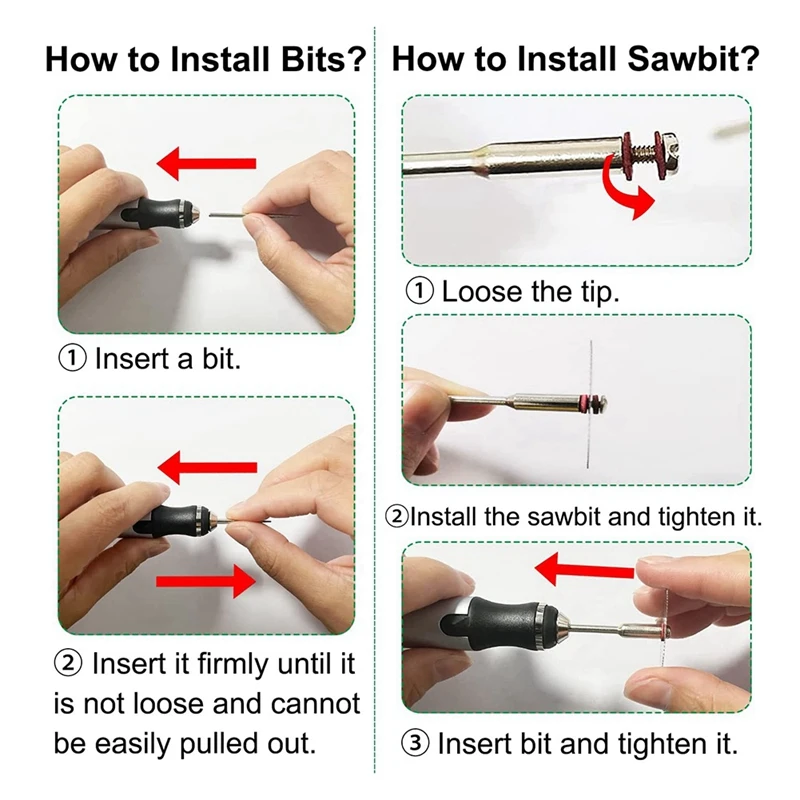 How to Install Bits?

① Insert a bit.

② Insert it firmly until it is not loose and cannot be easily pulled out.

How to Install Sawbit?

① Loose the tip.

②Install the sawbit and tighten it.

③ Insert bit and tighten it.