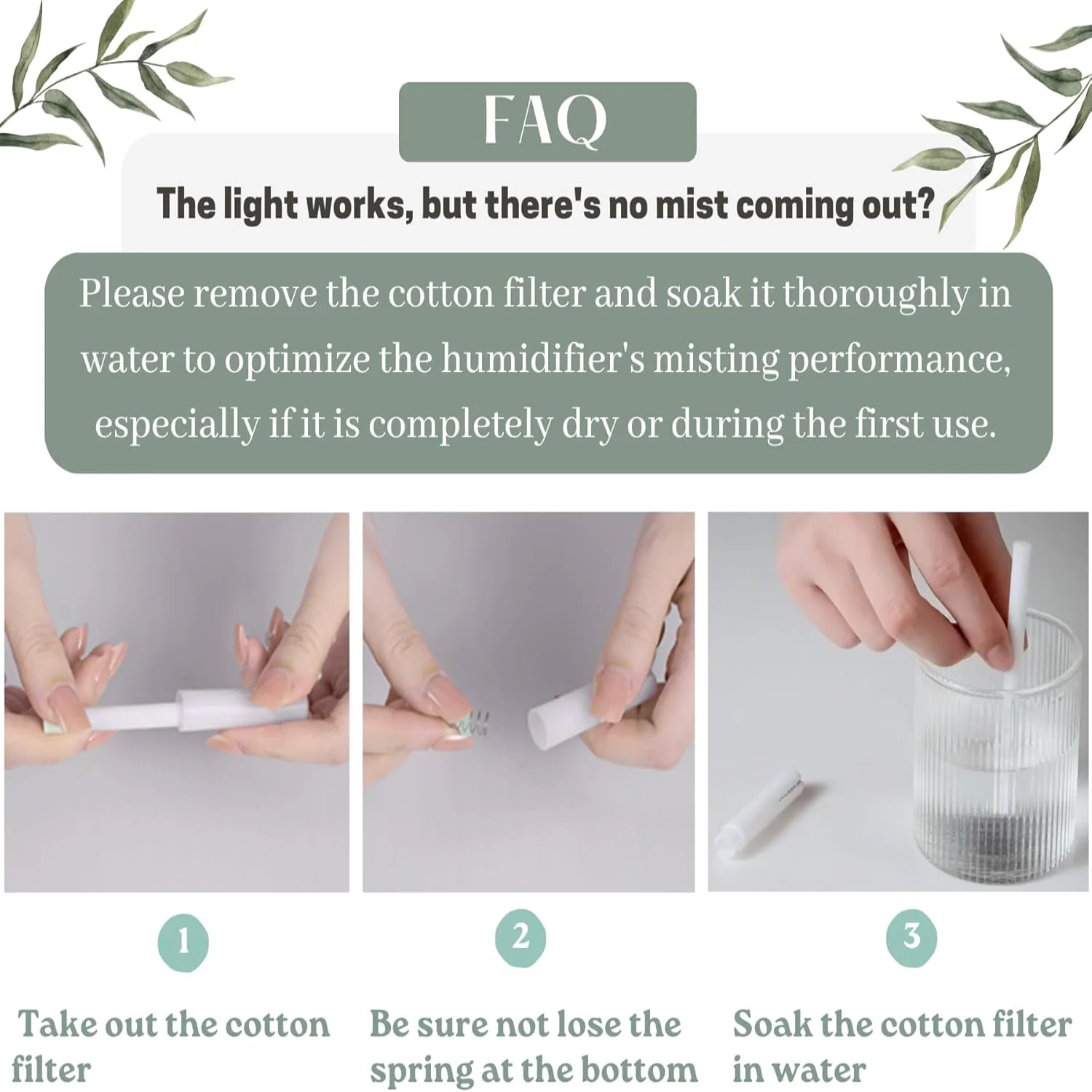 FAQ

The light works, but there's no mist coming out?

Please remove the cotton filter and soak it thoroughly in water to optimize the humidifier's misting performance, especially if it is completely dry or during the first use.

1

Take out the cotton filter

2

Be sure not lose the spring at the bottom

3

Soak the cotton filter in water