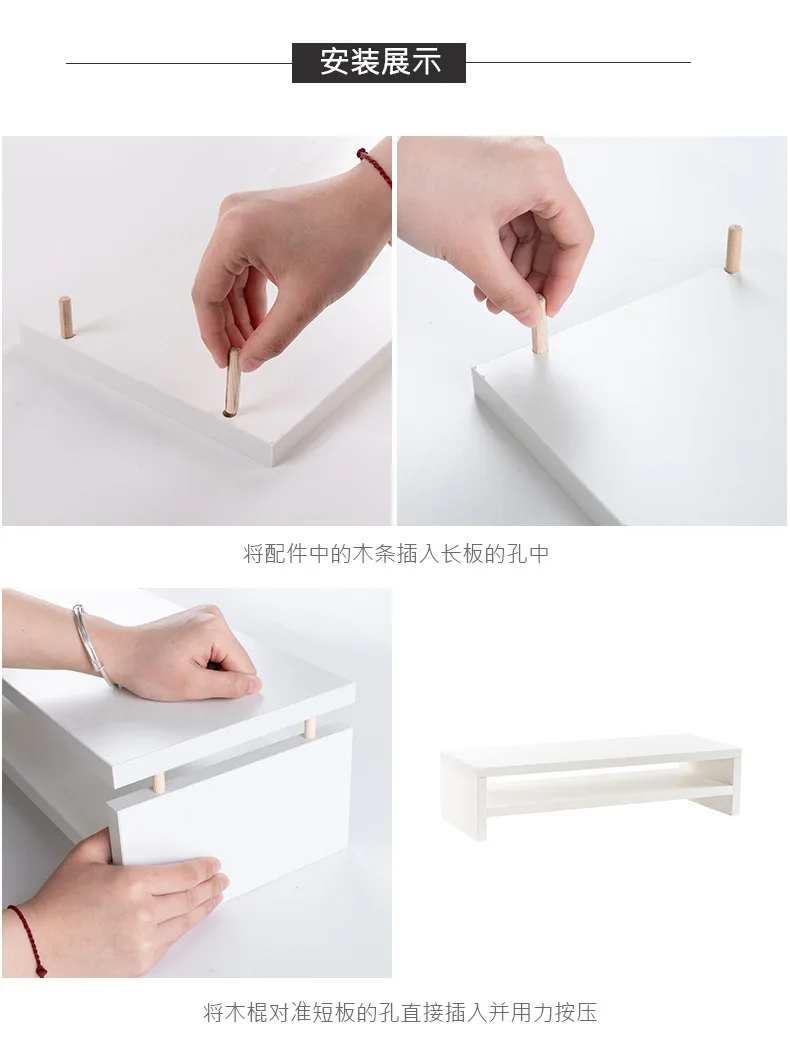 安装展示

将配件中的木条插入长板的孔中

将木棍对准短板的孔直接插入并用力按压