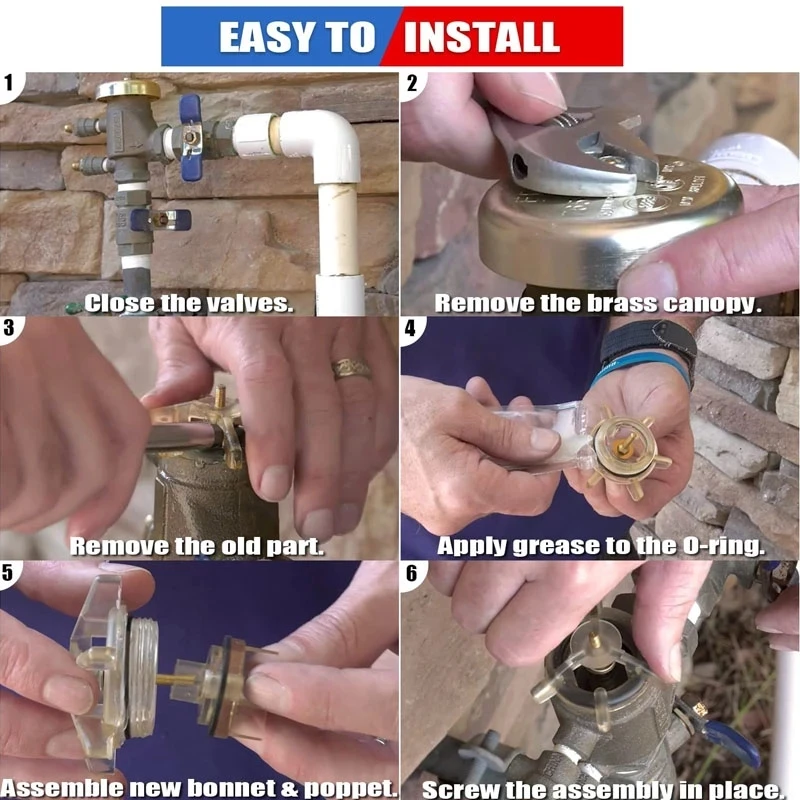 EASY TO INSTALL

1
Close the valves.

2
Remove the brass canopy.

3
Remove the old part.

4
Apply grease to the O-ring.

5
Assemble new bonnet & poppet.

6
Screw the assembly in place.