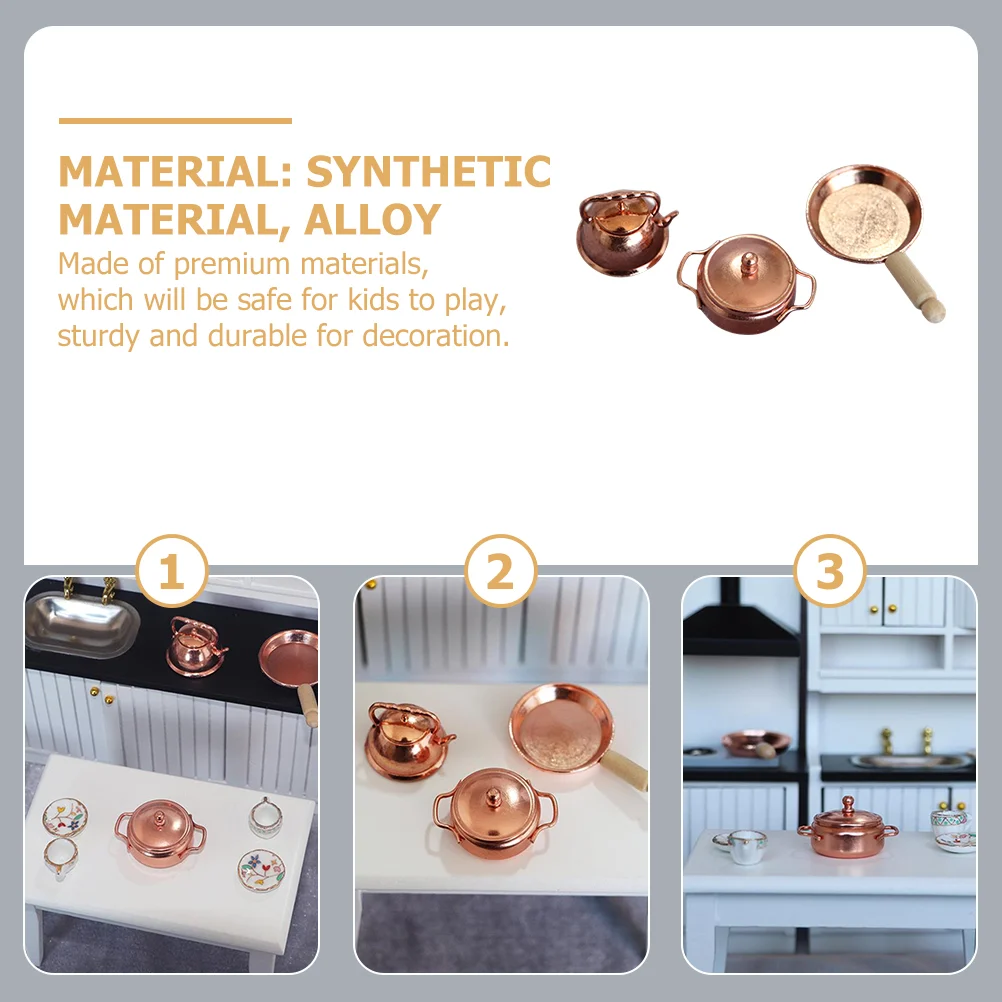 MATERIAL: SYNTHETIC MATERIAL, ALLOY

Made of premium materials, which will be safe for kids to play, sturdy and durable for decoration.

1

2

3