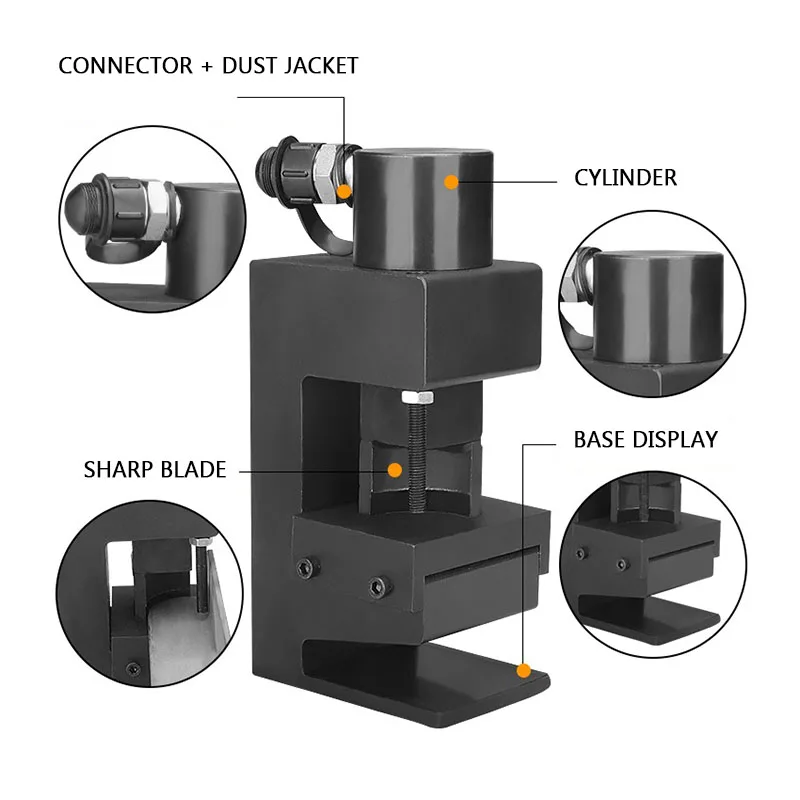 CONNECTOR + DUST JACKET

CYLINDER

BASE DISPLAY

SHARP BLADE