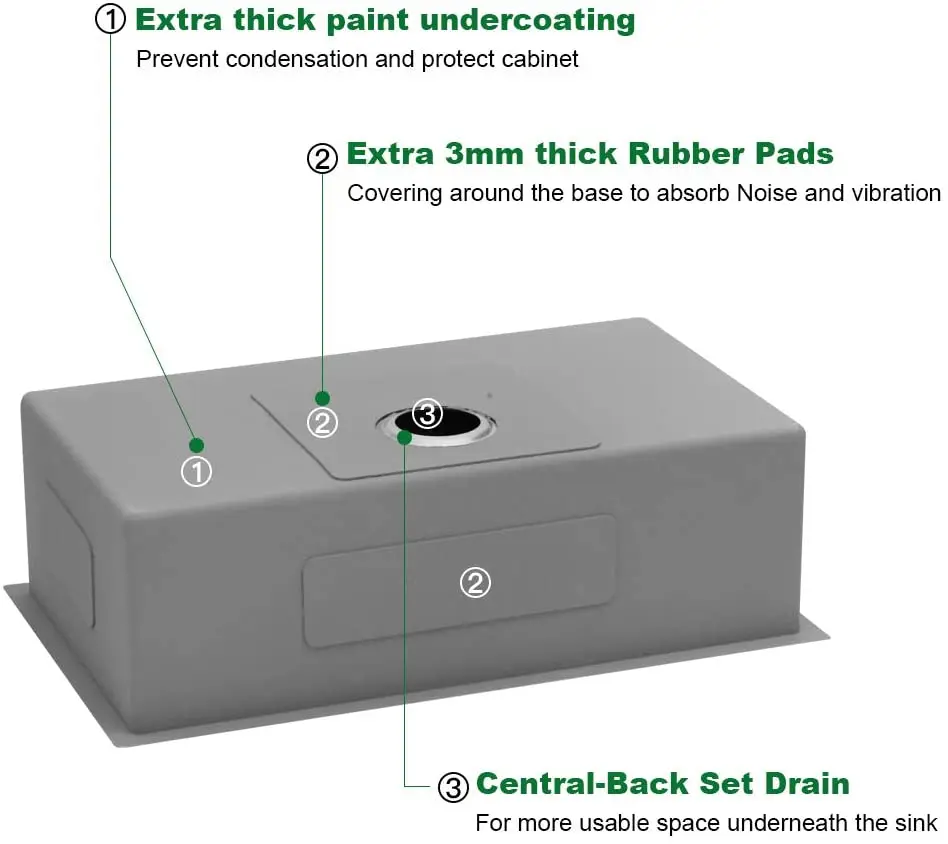 ① Extra thick paint undercoating
Prevent condensation and protect cabinet

② Extra 3mm thick Rubber Pads
Covering around the base to absorb Noise and vibration

②
③
①
②

③ Central-Back Set Drain
For more usable space underneath the sink