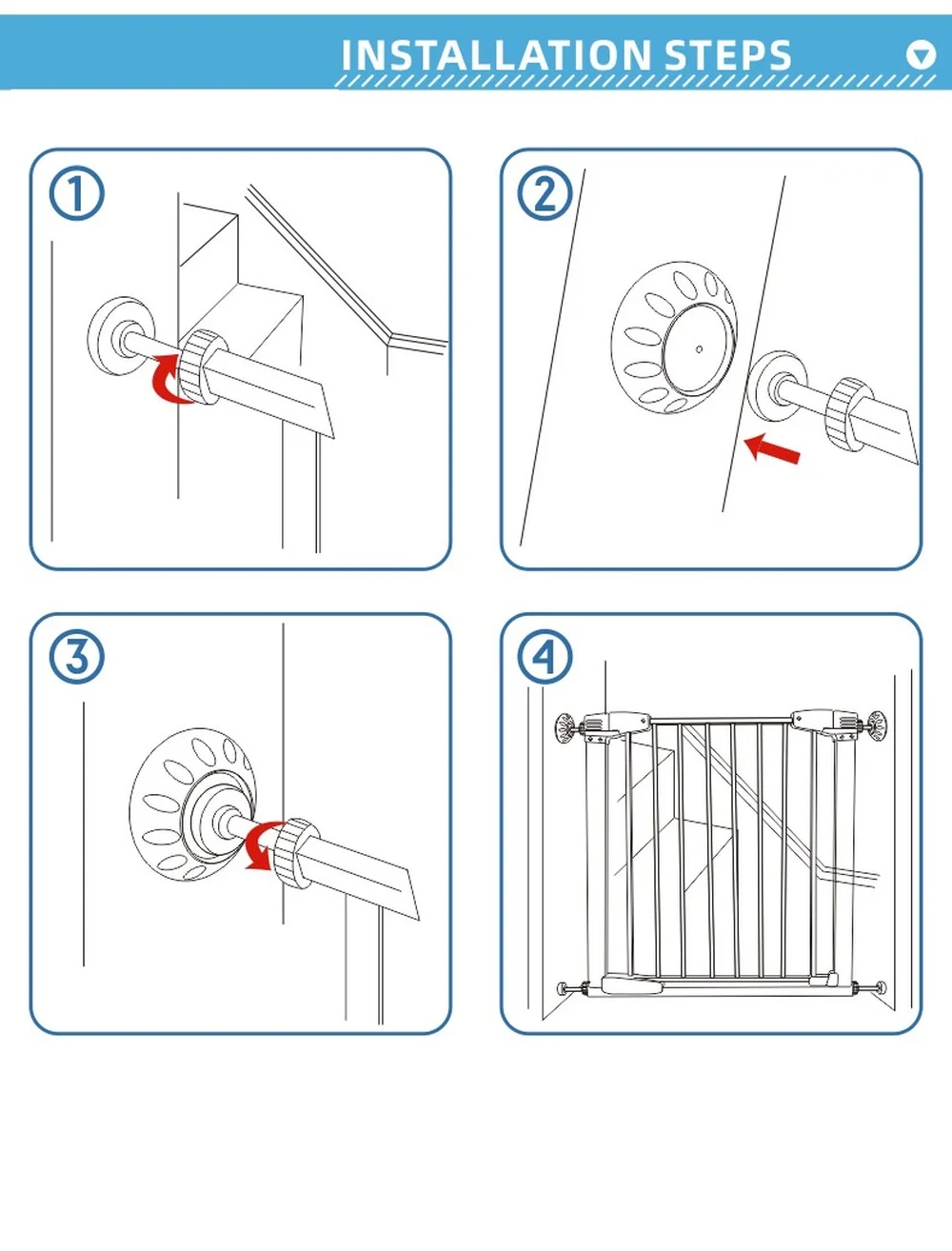 INSTALLATION STEPS

①

②

③

④