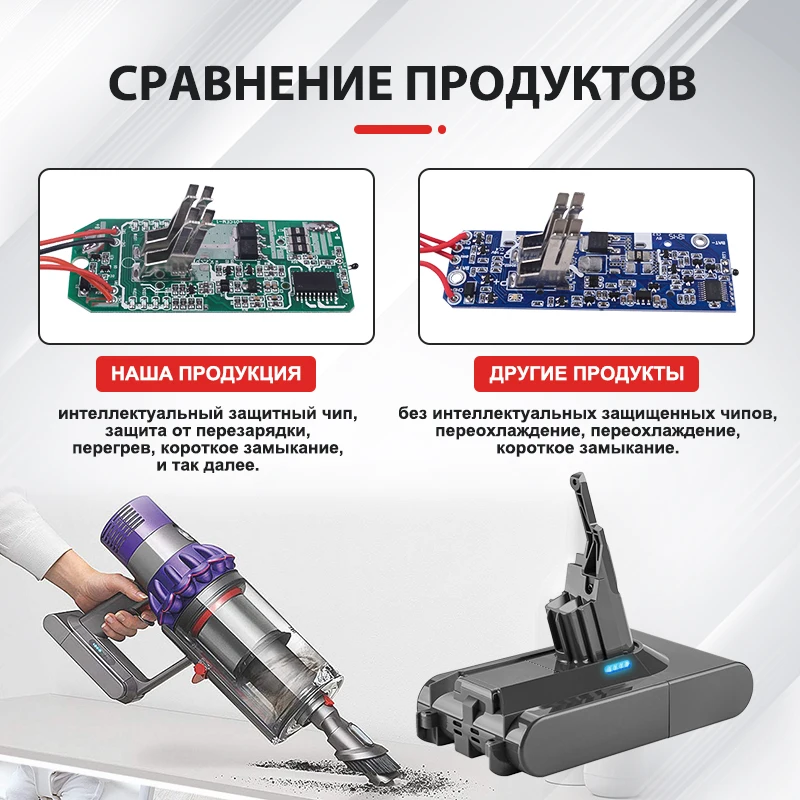 СРАВНЕНИЕ ПРОДУКТОВ

НАША ПРОДУКЦИЯ

интеллектуальный защитный чип, защита от перезарядки, перегрев, короткое замыкание, и так далее.

ДРУГИЕ ПРОДУКТЫ

без интеллектуальных защищенных чипов, переохлаждение, переохлаждение, короткое замыкание.