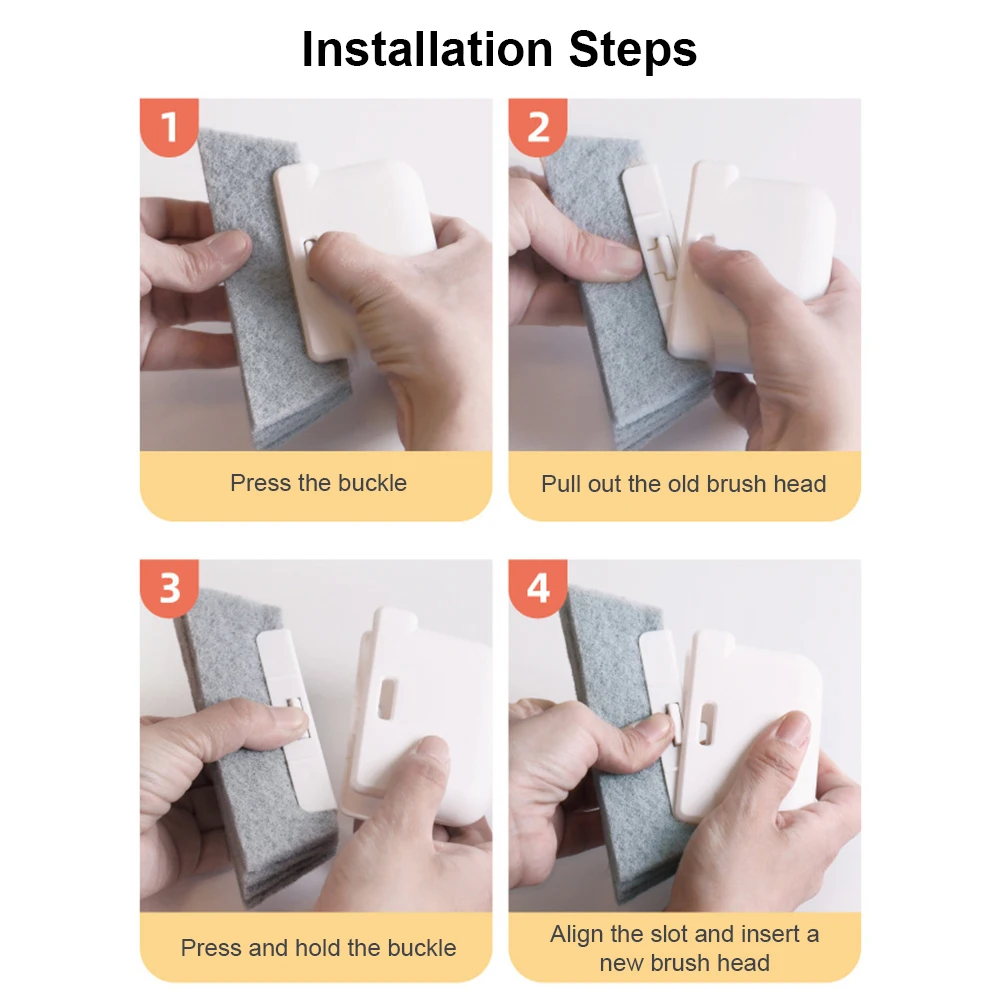 Installation Steps

1

Press the buckle

2

Pull out the old brush head

3

Press and hold the buckle

4

Align the slot and insert a new brush head