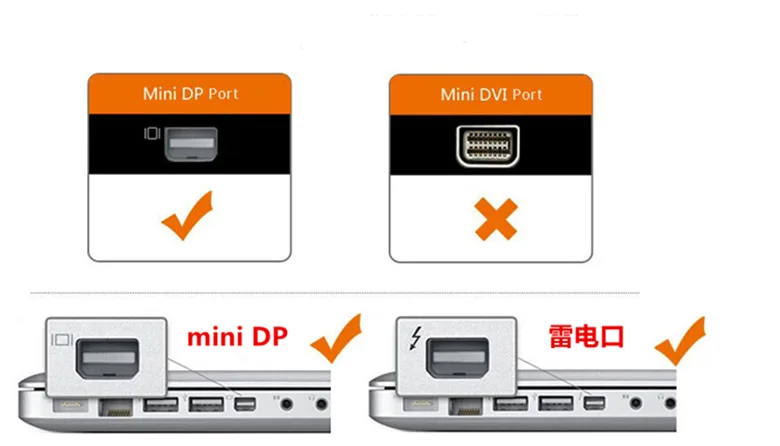 Mini DP Port

Mini DVI Port

mini DP

雷电口