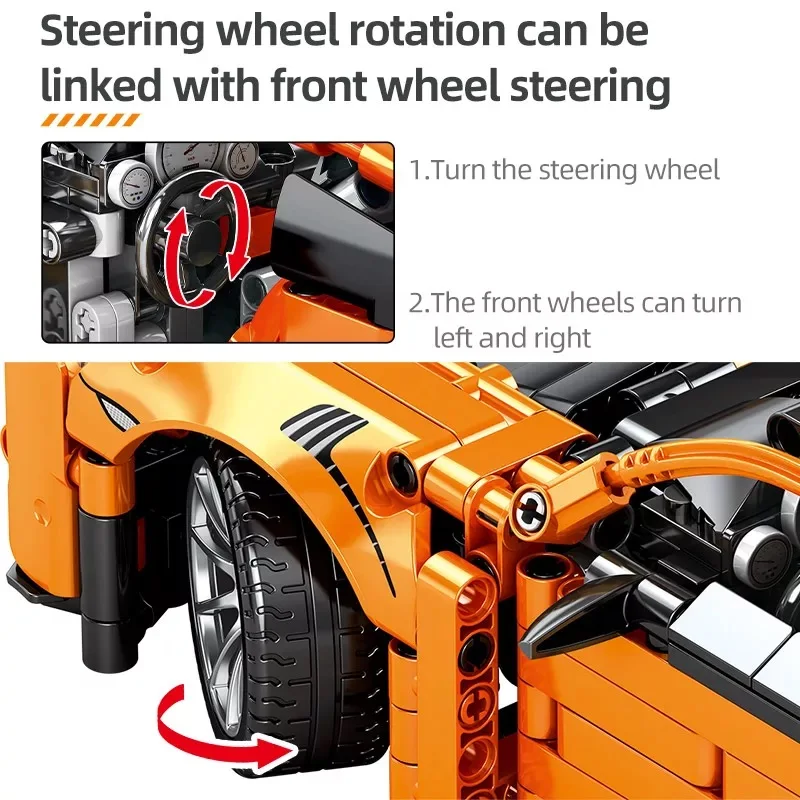 Steering wheel rotation can be linked with front wheel steering

1.Turn the steering wheel

2.The front wheels can turn left and right