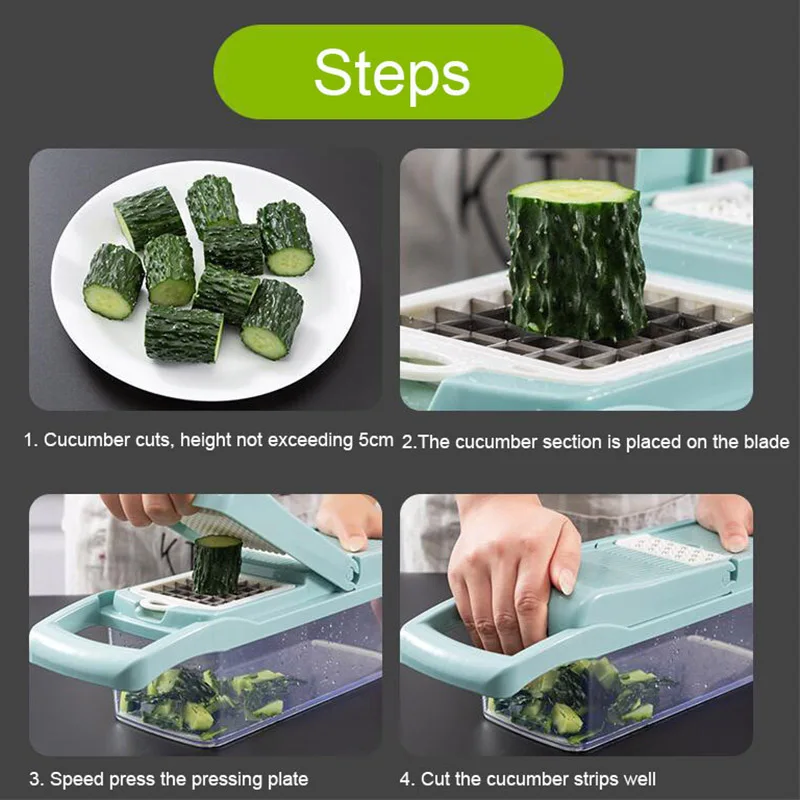 Steps

1. Cucumber cuts, height not exceeding 5cm

2.The cucumber section is placed on the blade

3. Speed press the pressing plate

4. Cut the cucumber strips well