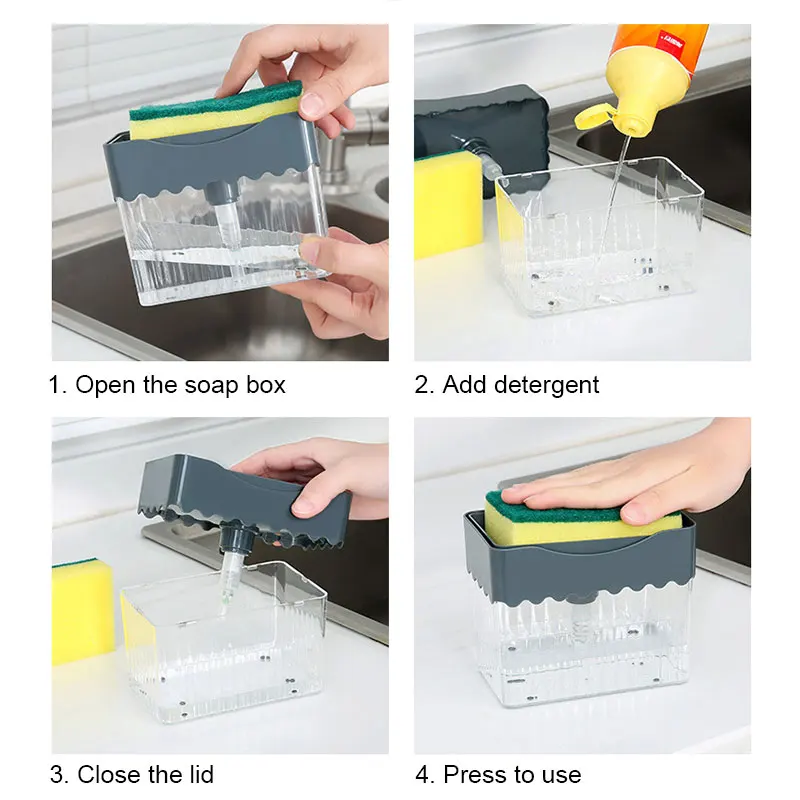 1. Open the soap box

2. Add detergent

3. Close the lid

4. Press to use