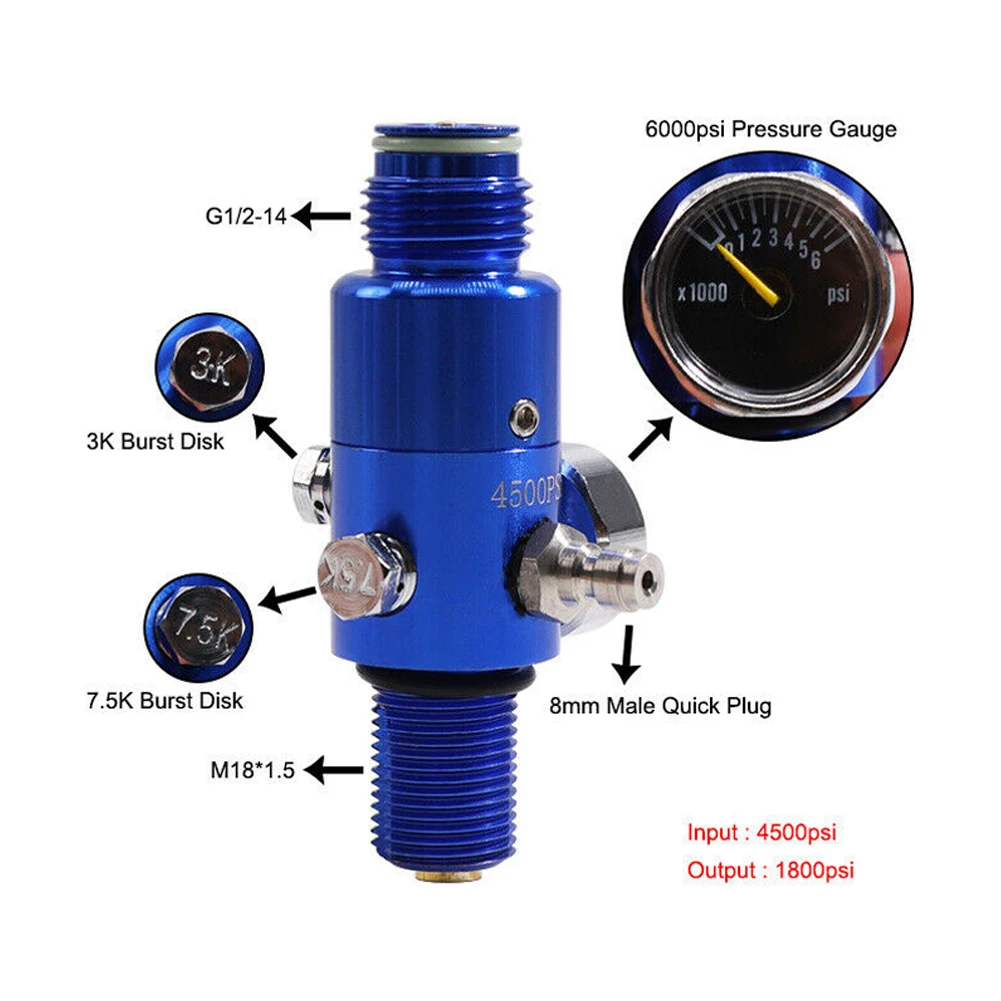 6000psi Pressure Gauge

0 1 2 3 4 5 6
x1000 psi

G1/2-14

3K

3K Burst Disk

4500PS

7.5K

7.5K

7.5K Burst Disk

8mm Male Quick Plug

M18*1.5

Input : 4500psi
Output : 1800psi