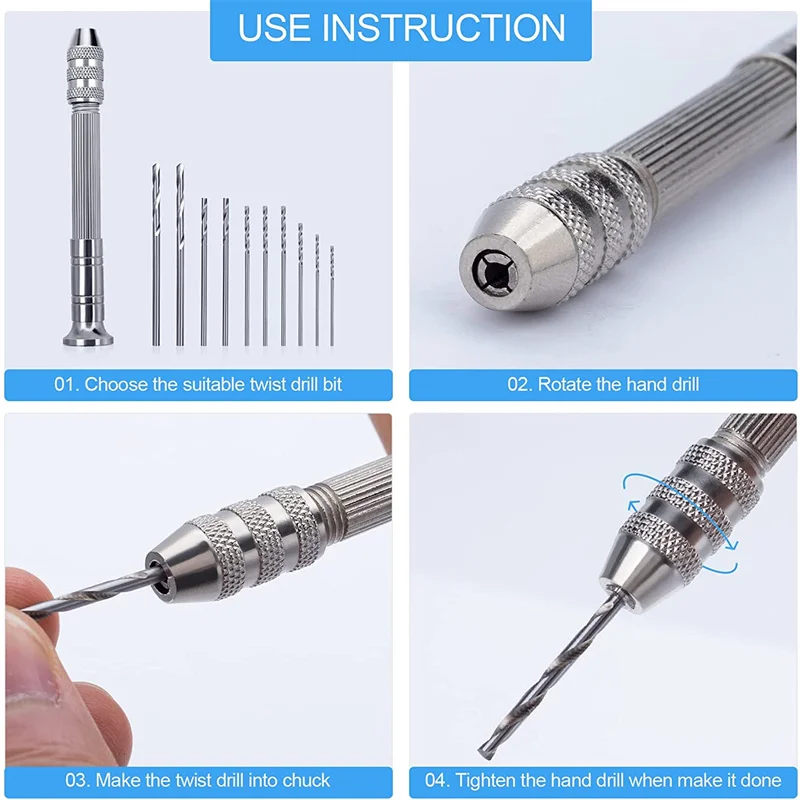 USE INSTRUCTION

01. Choose the suitable twist drill bit

02. Rotate the hand drill

03. Make the twist drill into chuck

04. Tighten the hand drill when make it done