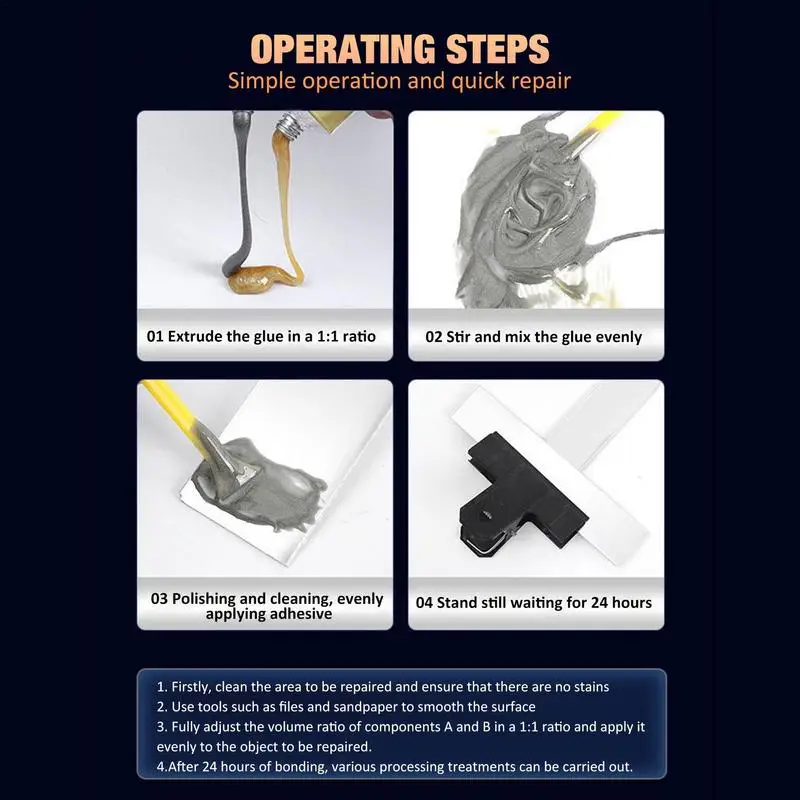 OPERATING STEPS
Simple operation and quick repair

01 Extrude the glue in a 1:1 ratio

02 Stir and mix the glue evenly

03 Polishing and cleaning, evenly applying adhesive

04 Stand still waiting for 24 hours

1. Firstly, clean the area to be repaired and ensure that there are no stains
2. Use tools such as files and sandpaper to smooth the surface
3. Fully adjust the volume ratio of components A and B in a 1:1 ratio and apply it evenly to the object to be repaired.
4.After 24 hours of bonding, various processing treatments can be carried out.