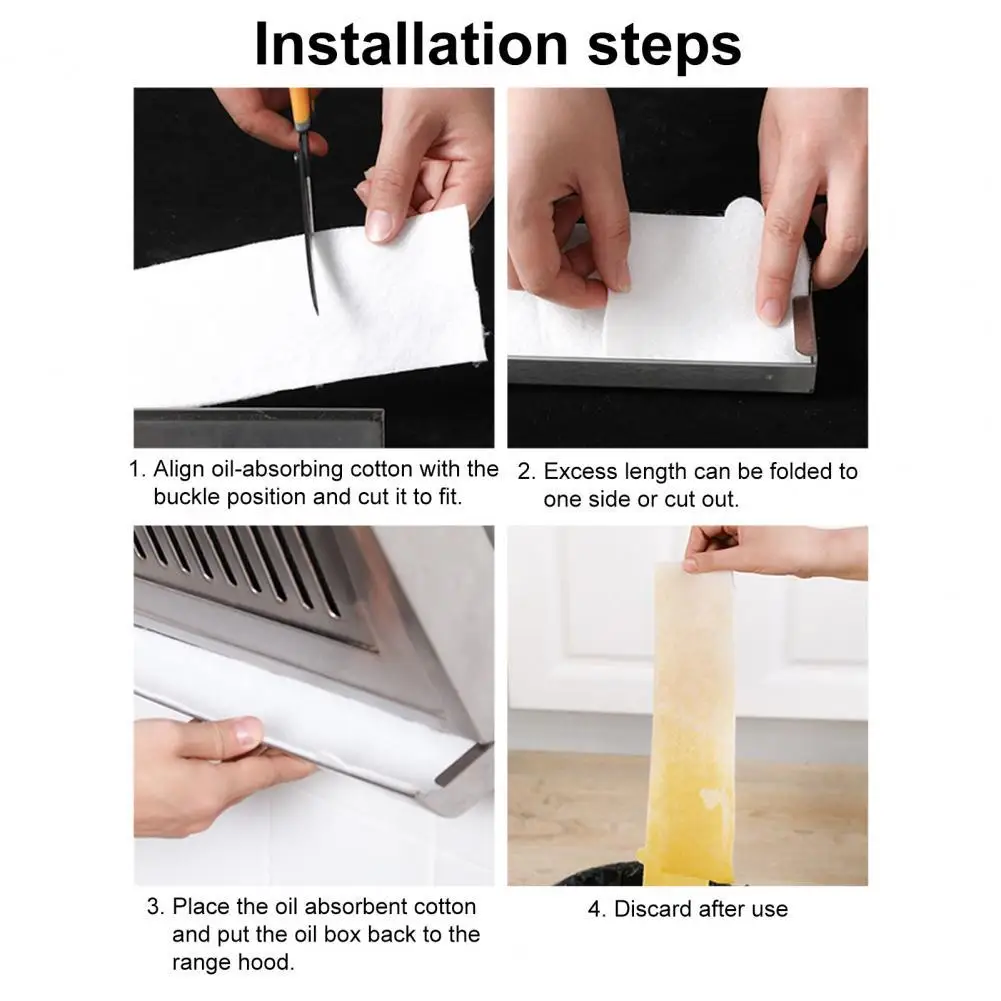 Installation steps

1. Align oil-absorbing cotton with the buckle position and cut it to fit.

2. Excess length can be folded to one side or cut out.

3. Place the oil absorbent cotton and put the oil box back to the range hood.

4. Discard after use