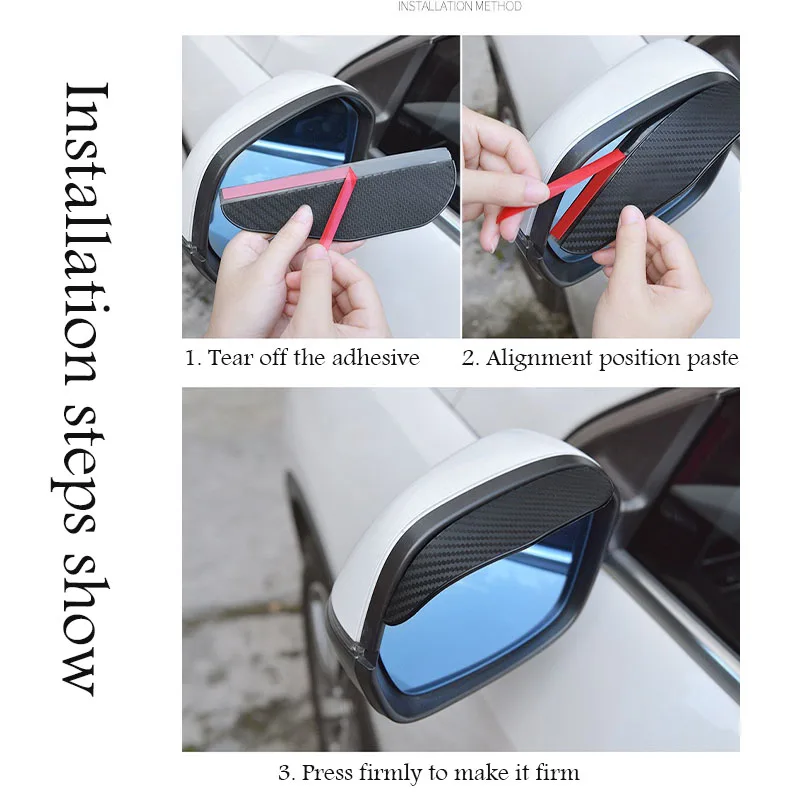 INSTALLATION METHOD

Installation steps show

1. Tear off the adhesive

2. Alignment position paste

3. Press firmly to make it firm