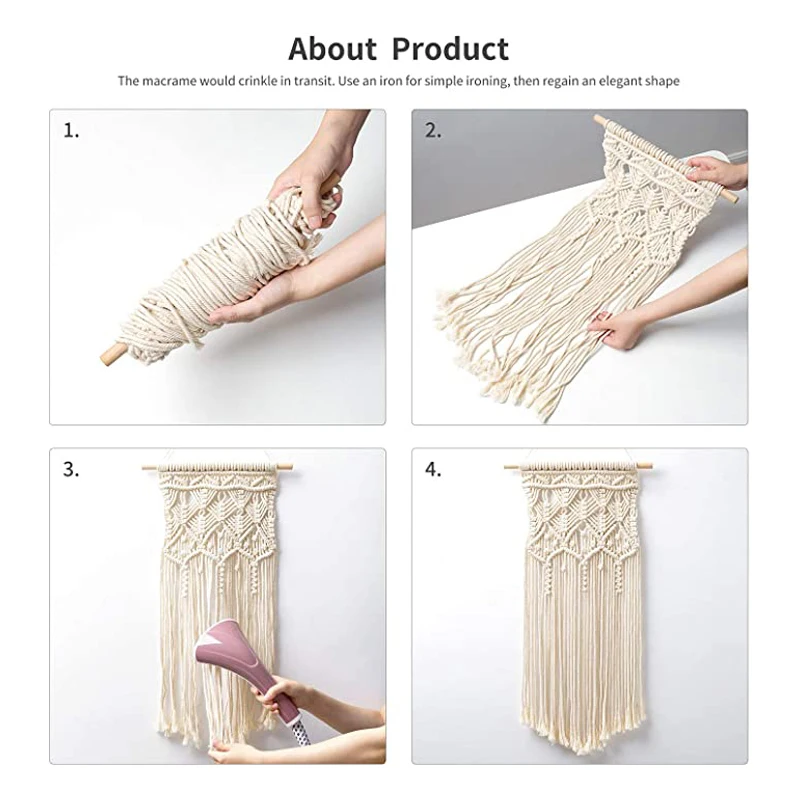 About Product

The macrame would crinkle in transit. Use an iron for simple ironing, then regain an elegant shape

1.

2.

3.

4.